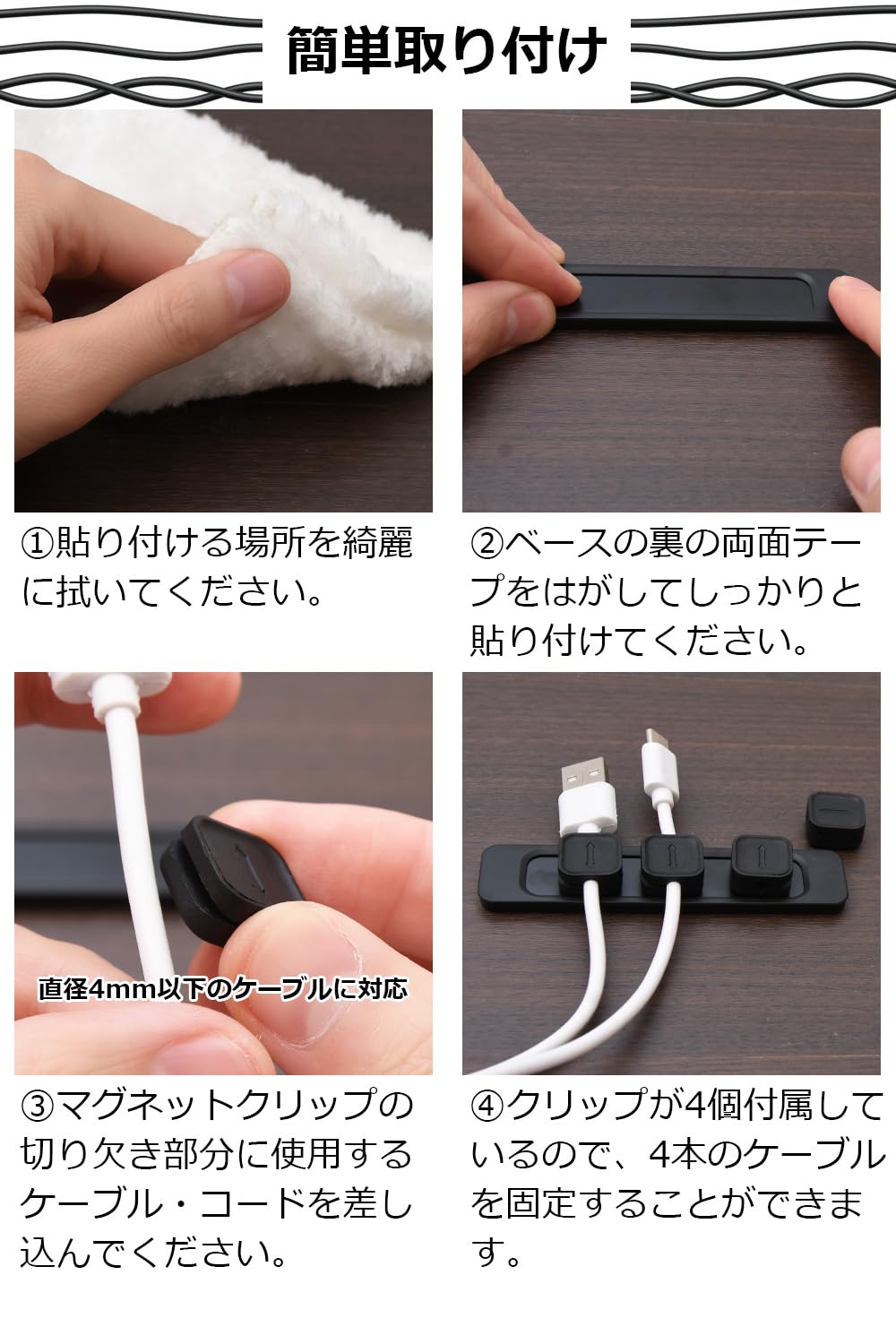 簡単取り付け

①貼り付ける場所を綺麗に拭いてください。

②ベースの裏の両面テープをはがしてしっかりと貼り付けてください。

直径4mm以下のケーブルに対応

③マグネットクリップの切り欠き部分に使用するケーブル・コードを差し込んでください。

④クリップが4個付属しているので、4本のケーブルを固定することができます。