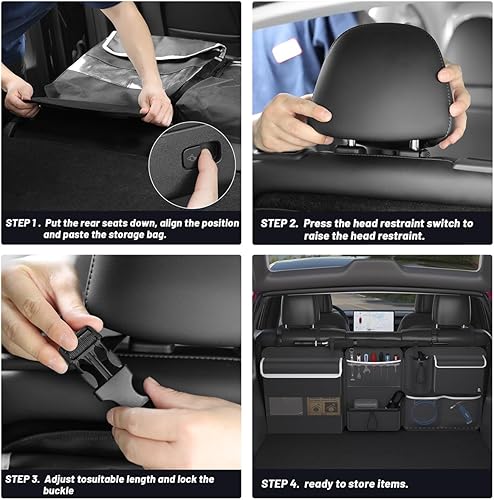 STEP 1. Put the rear seats down, align the position and paste the storage bag.

STEP 2. Press the head restraint switch to raise the head restraint.

STEP 3. Adjust tosuitable length and lock the buckle

STEP 4. ready to store items.