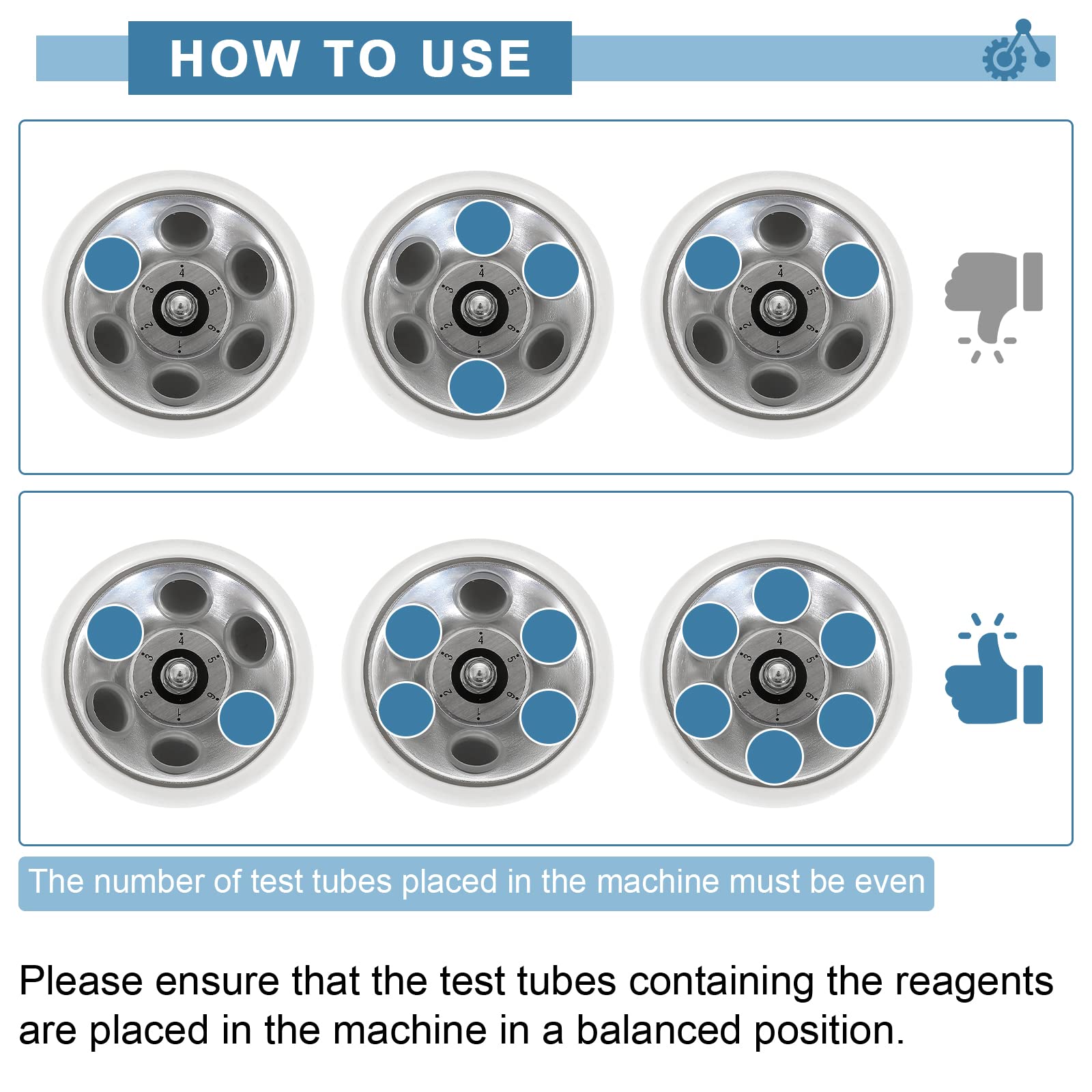 HOW TO USE

4 5 6 1 2 3

4 5 6 1 2 3

4 5 6 1 2 3

4 5 6 1 2 3

4 5 6 1 2 3

4 5 6 1 2 3

The number of test tubes placed in the machine must be even

Please ensure that the test tubes containing the reagents are placed in the machine in a balanced position.