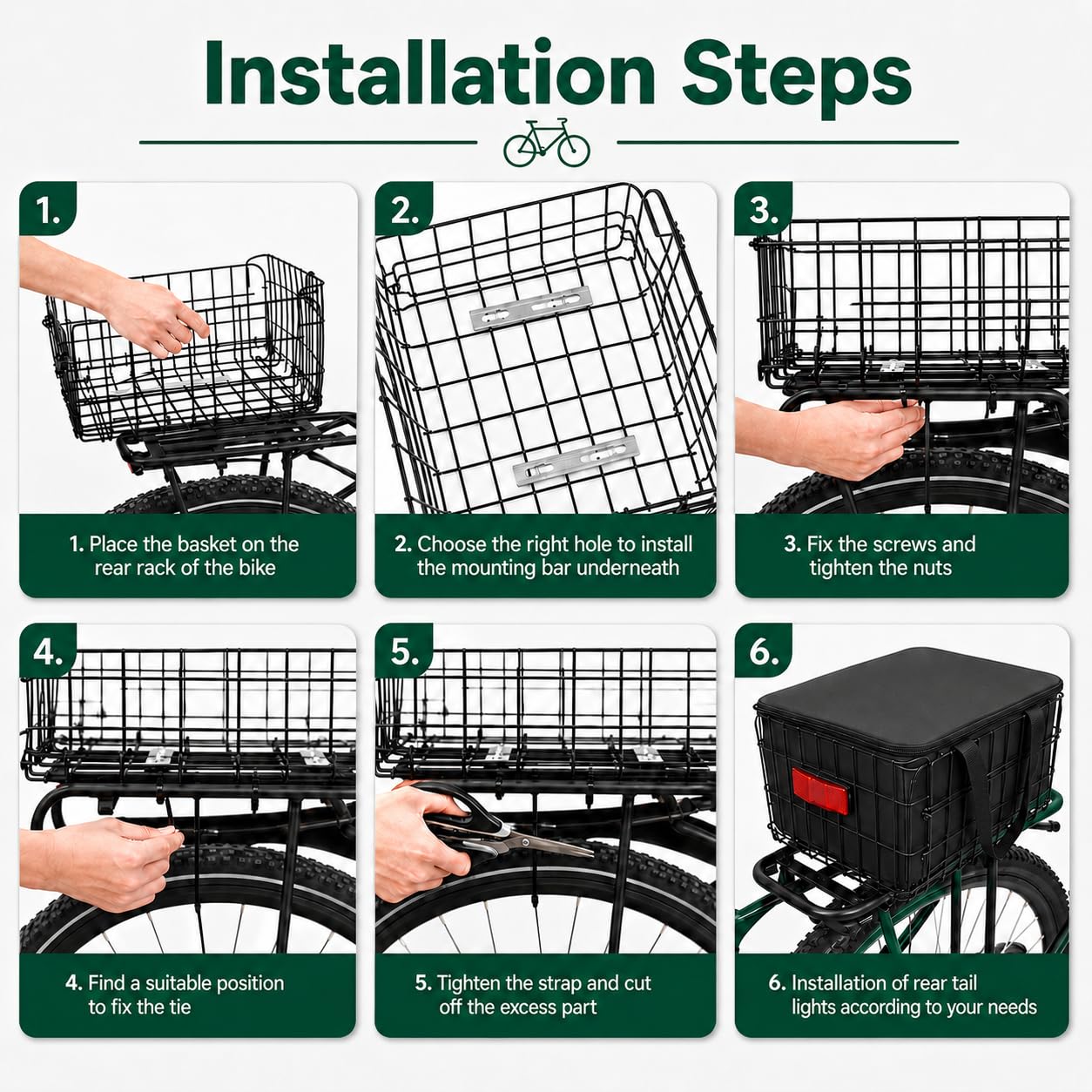 Installation Steps

1.

1. Place the basket on the rear rack of the bike

2.

2. Choose the right hole to install the mounting bar underneath

3.

3. Fix the screws and tighten the nuts

4.

4. Find a suitable position to fix the tie

5.

5. Tighten the strap and cut off the excess part

6.

6. Installation of rear tail lights according to your needs