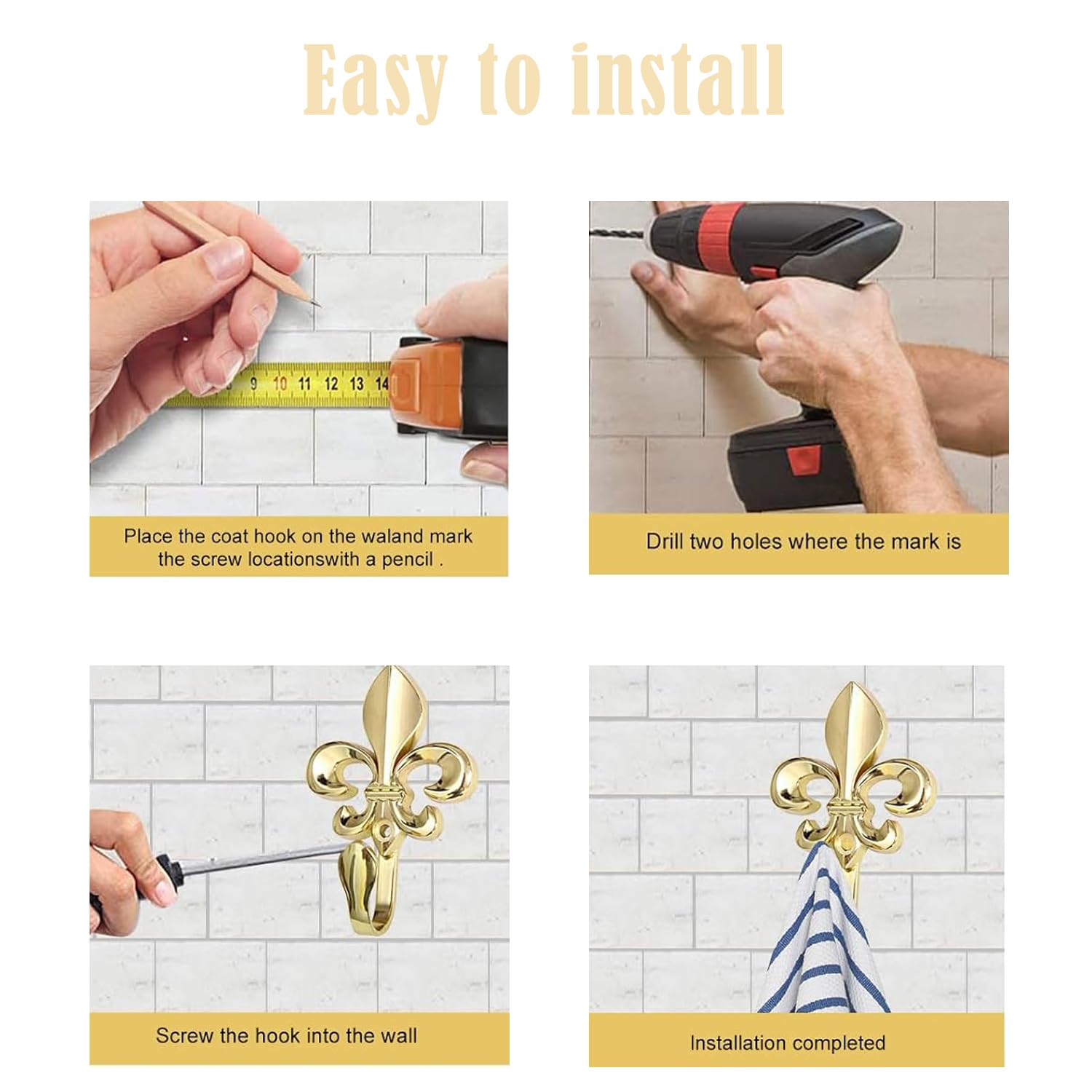 Easy to install

9 10 11 12 13 14

Place the coat hook on the waland mark the screw locationswith a pencil .

Drill two holes where the mark is

Screw the hook into the wall

Installation completed