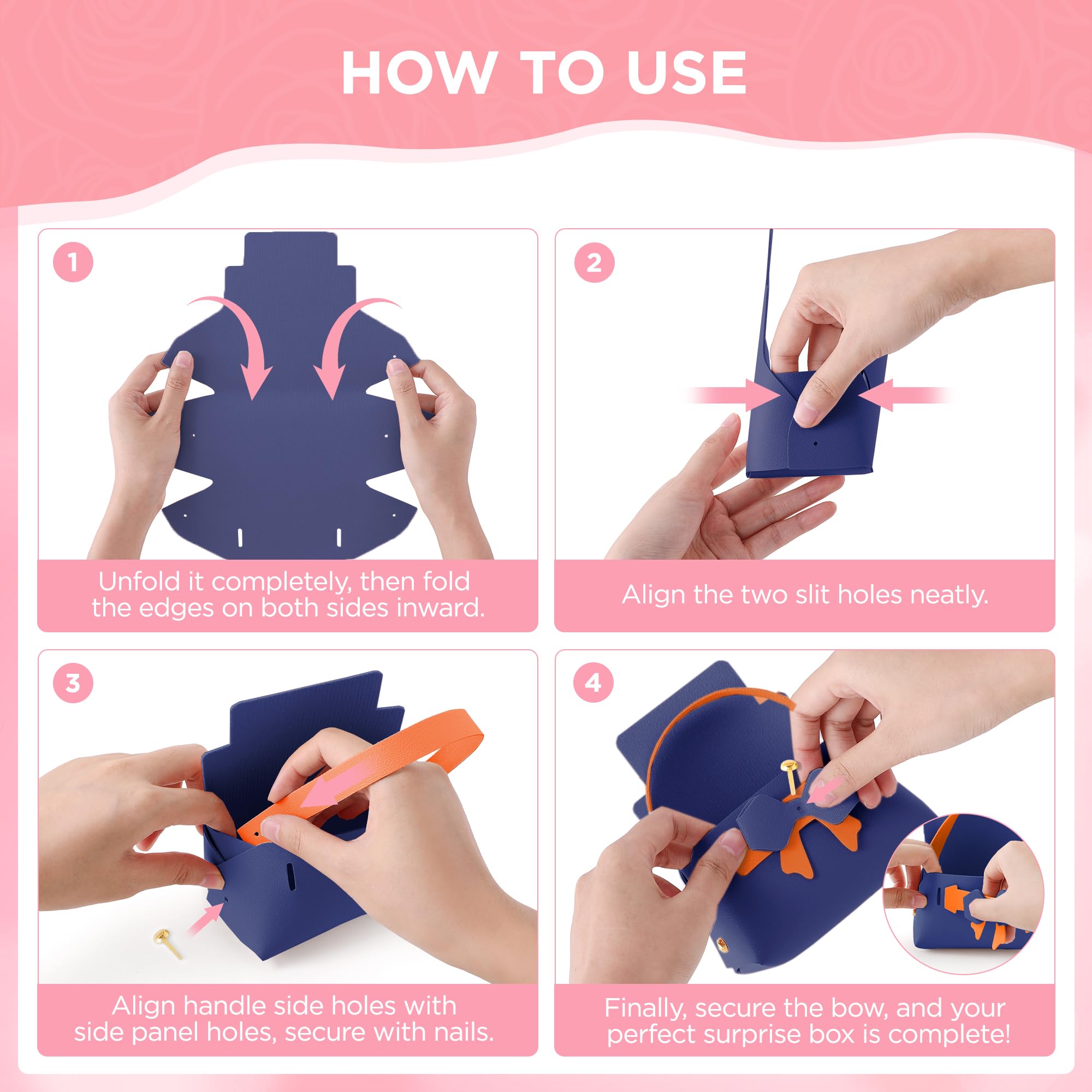 HOW TO USE

1

Unfold it completely, then fold the edges on both sides inward.

2

Align the two slit holes neatly.

3

Align handle side holes with side panel holes, secure with nails.

4

Finally, secure the bow, and your perfect surprise box is complete!