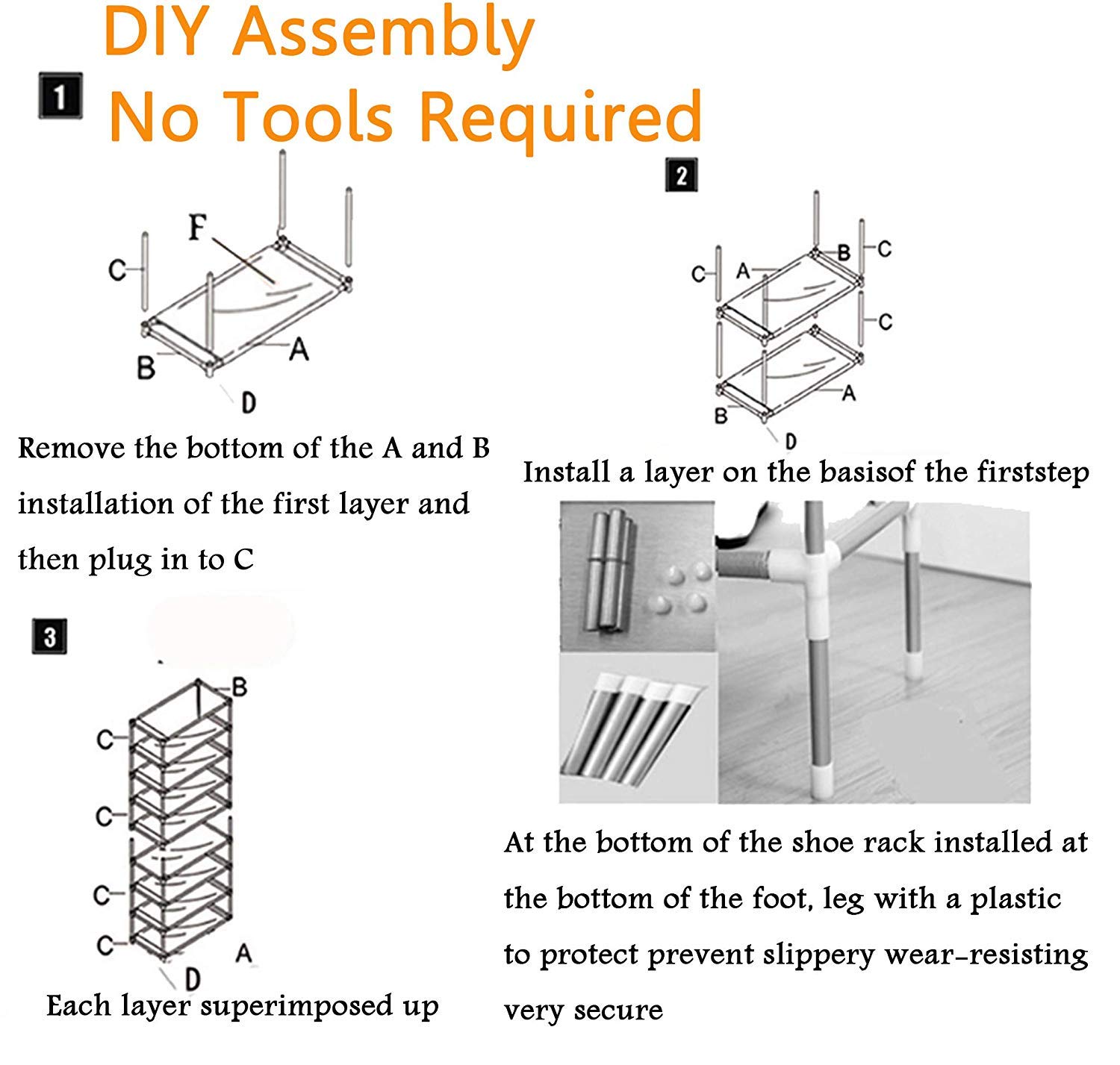 DIY Assembly
No Tools Required

1

F
C
B
A
D

Remove the bottom of the A and B installation of the first layer and then plug in to C

2

C
A
B
C
C
A
B
D

Install a layer on the basisof the firststep

3

B
C
C
C
C
A
D

Each layer superimposed up

At the bottom of the shoe rack installed at the bottom of the foot, leg with a plastic to protect prevent slippery wear-resisting very secure