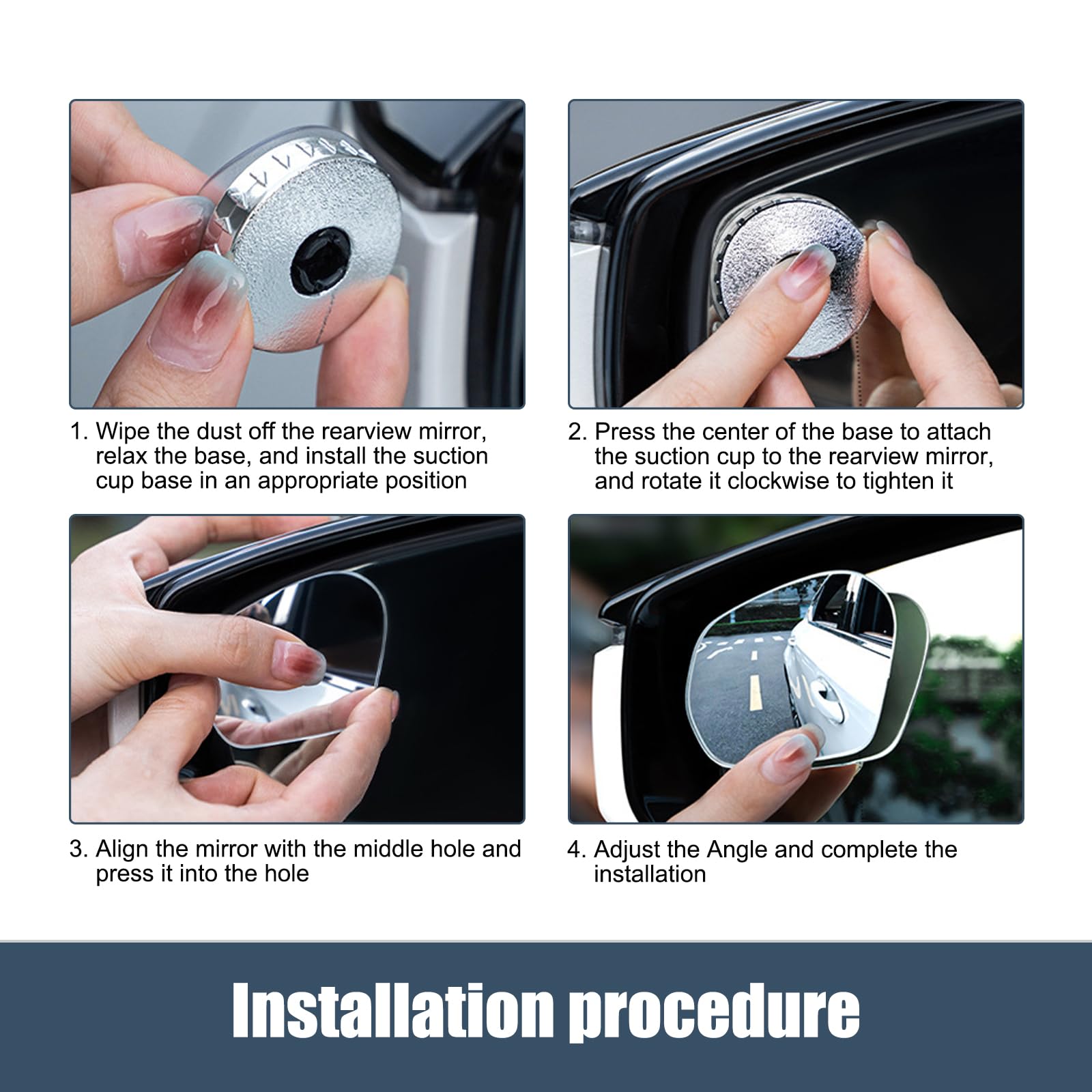 1. Wipe the dust off the rearview mirror, relax the base, and install the suction cup base in an appropriate position

2. Press the center of the base to attach the suction cup to the rearview mirror, and rotate it clockwise to tighten it

3. Align the mirror with the middle hole and press it into the hole

4. Adjust the Angle and complete the installation

Installation procedure