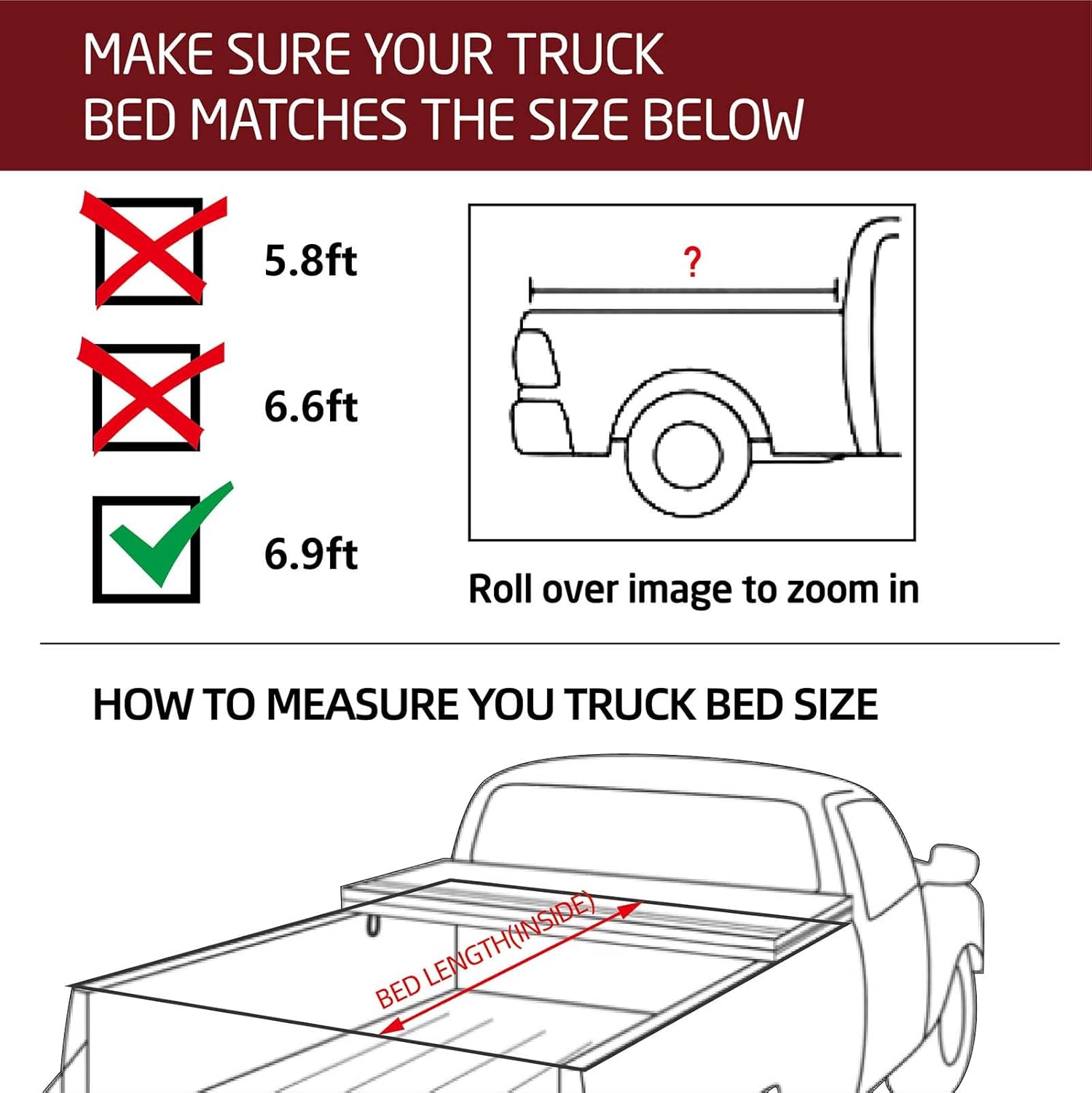 MAKE SURE YOUR TRUCK BED MATCHES THE SIZE BELOW

5.8ft

6.6ft

6.9ft

?

Roll over image to zoom in

HOW TO MEASURE YOU TRUCK BED SIZE

BED LENGTH(INSIDE)