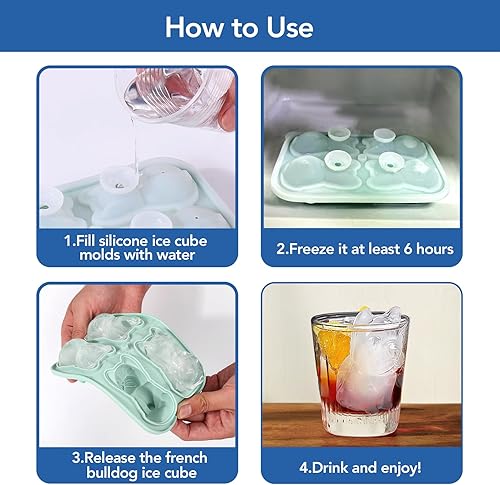 How to Use

1.Fill silicone ice cube molds with water

2.Freeze it at least 6 hours

3.Release the french bulldog ice cube

4.Drink and enjoy!