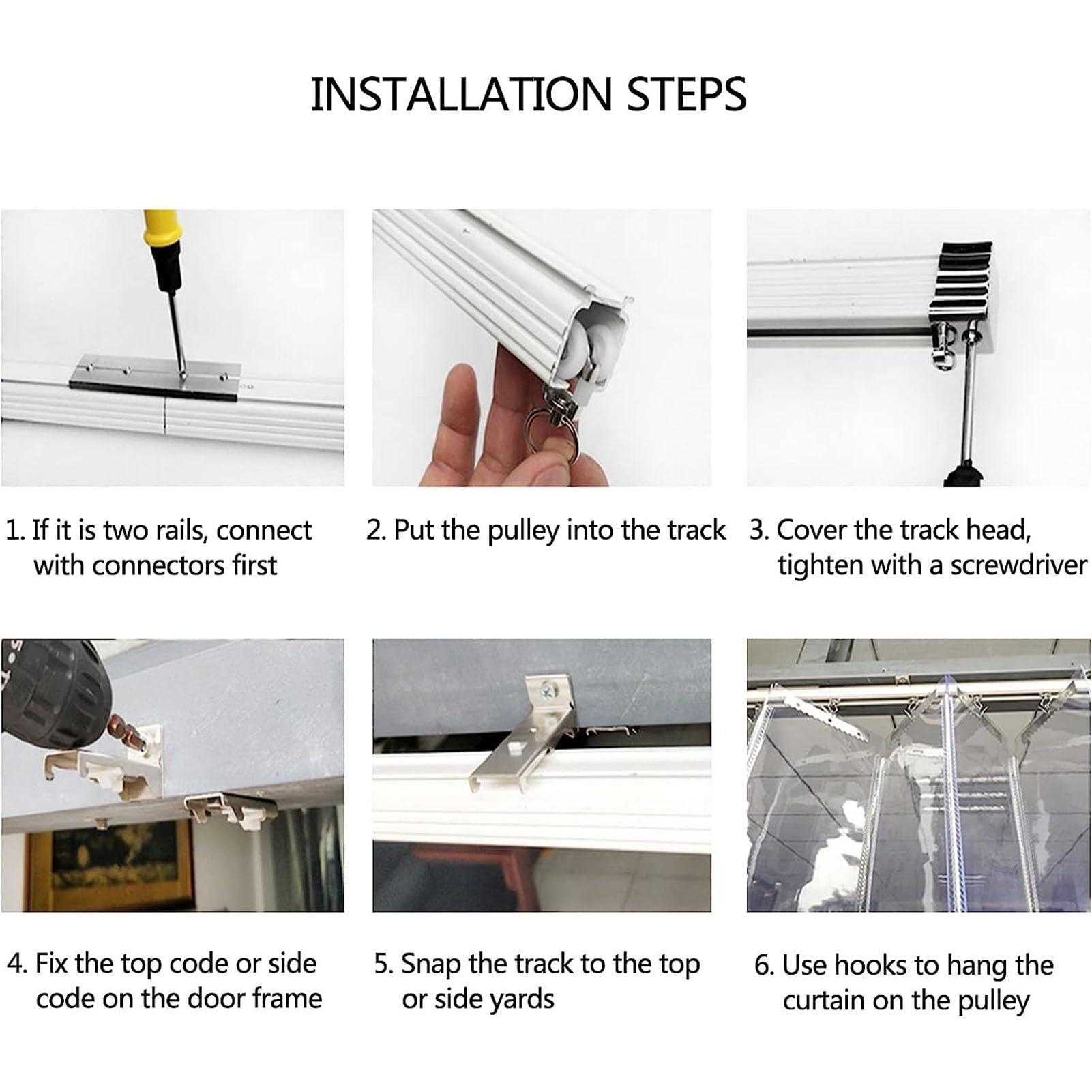 INSTALLATION STEPS

1. If it is two rails, connect with connectors first

2. Put the pulley into the track

3. Cover the track head, tighten with a screwdriver

4. Fix the top code or side code on the door frame

5. Snap the track to the top or side yards

6. Use hooks to hang the curtain on the pulley