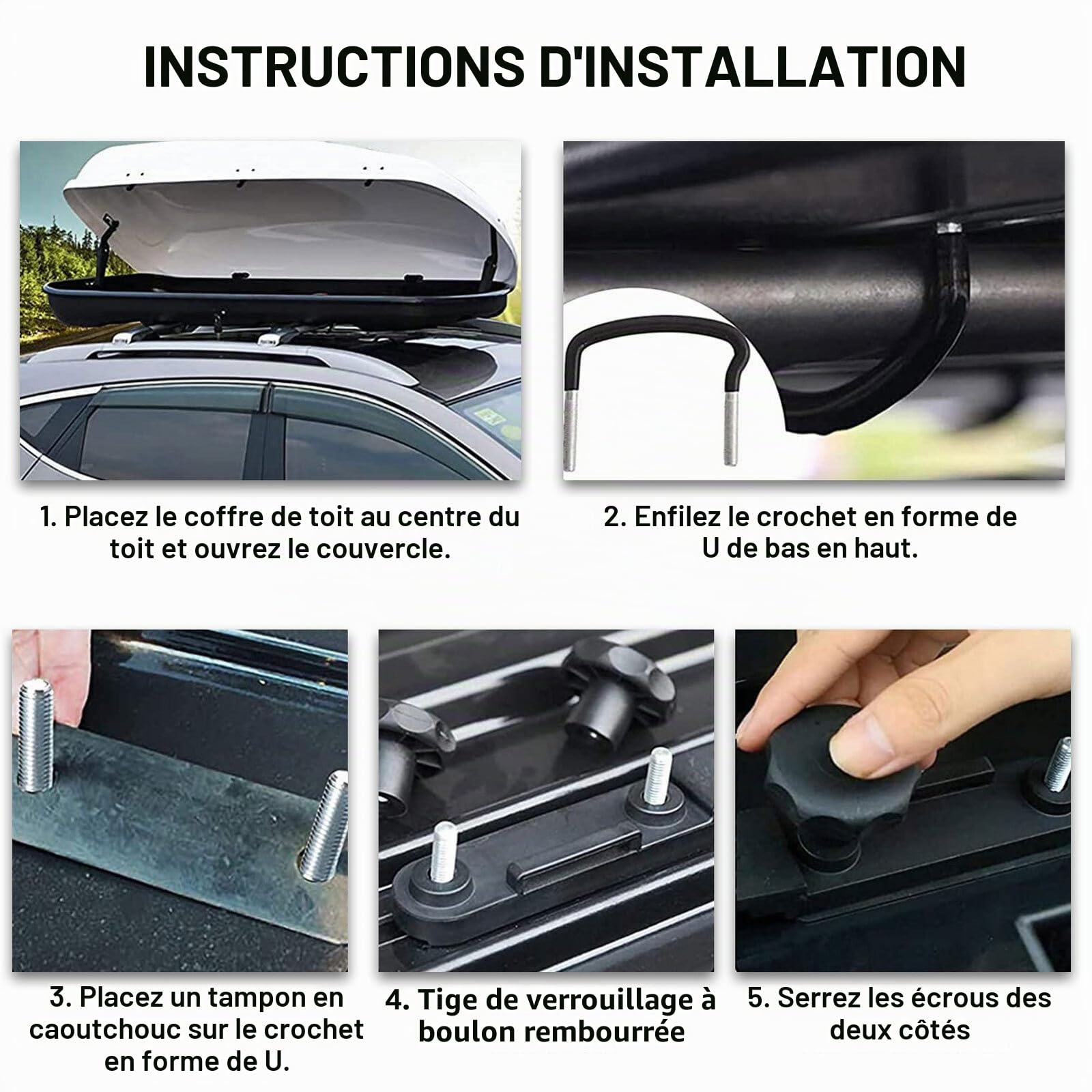 INSTRUCTIONS D'INSTALLATION

1. Placez le coffre de toit au centre du toit et ouvrez le couvercle.

2. Enfilez le crochet en forme de U de bas en haut.

3. Placez un tampon en caoutchouc sur le crochet en forme de U.

4. Tige de verrouillage à boulon rembourrée

5. Serrez les écrous des deux côtés