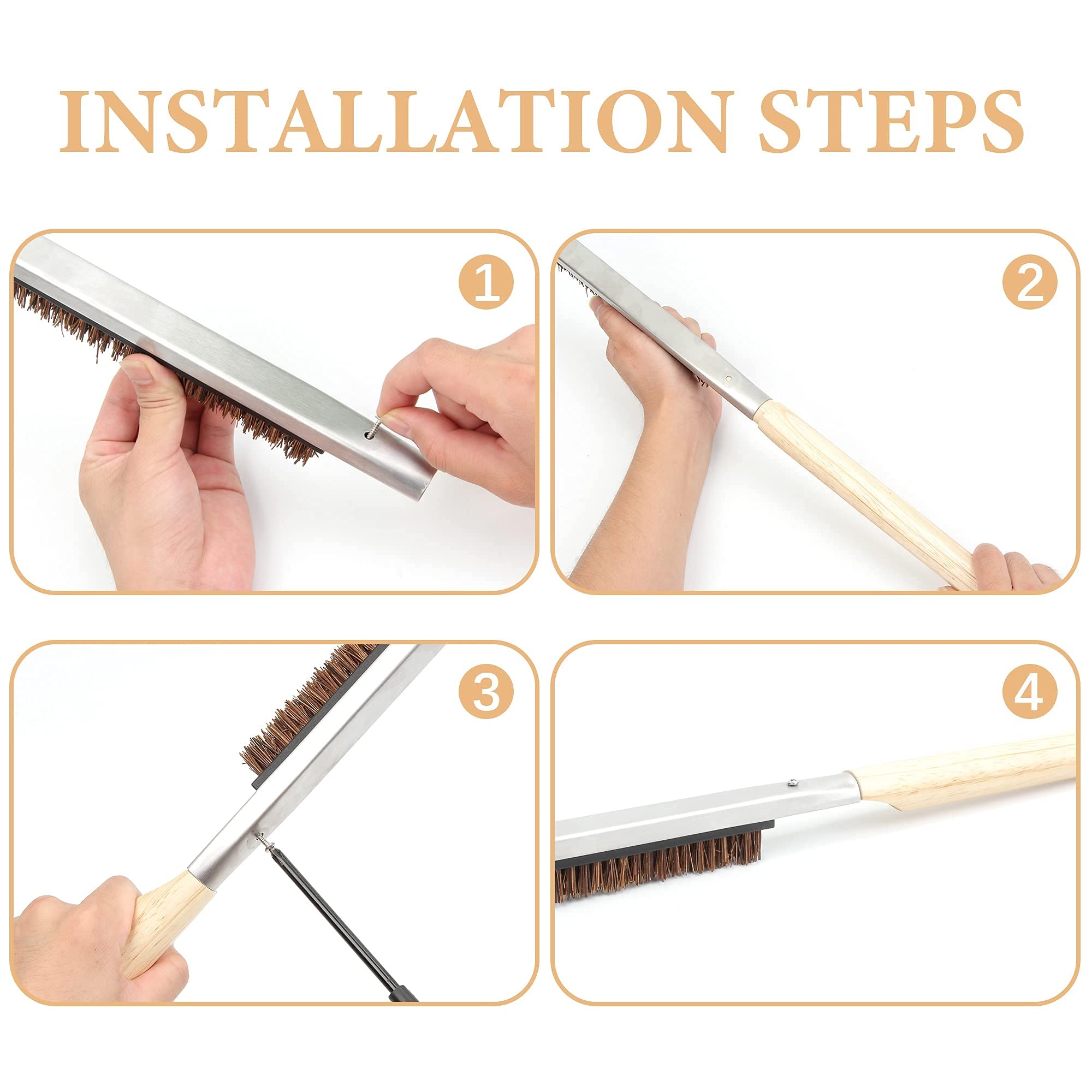 INSTALLATION STEPS

1

2

3

4