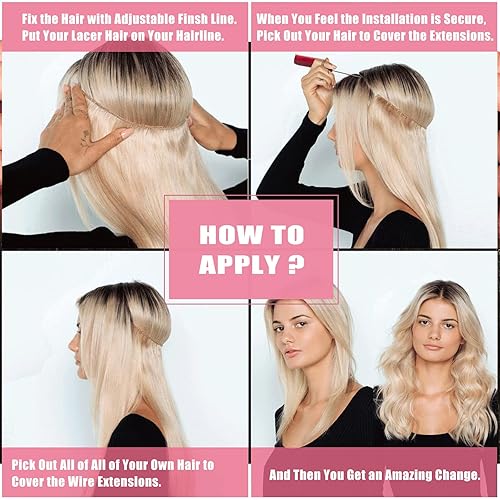 Fix the Hair with Adjustable Finsh Line. Put Your Lacer Hair on Your Hairline.

When You Feel the Installation is Secure, Pick Out Your Hair to Cover the Extensions.

HOW TO APPLY ?

Pick Out All of All of Your Own Hair to Cover the Wire Extensions.

And Then You Get an Amazing Change.