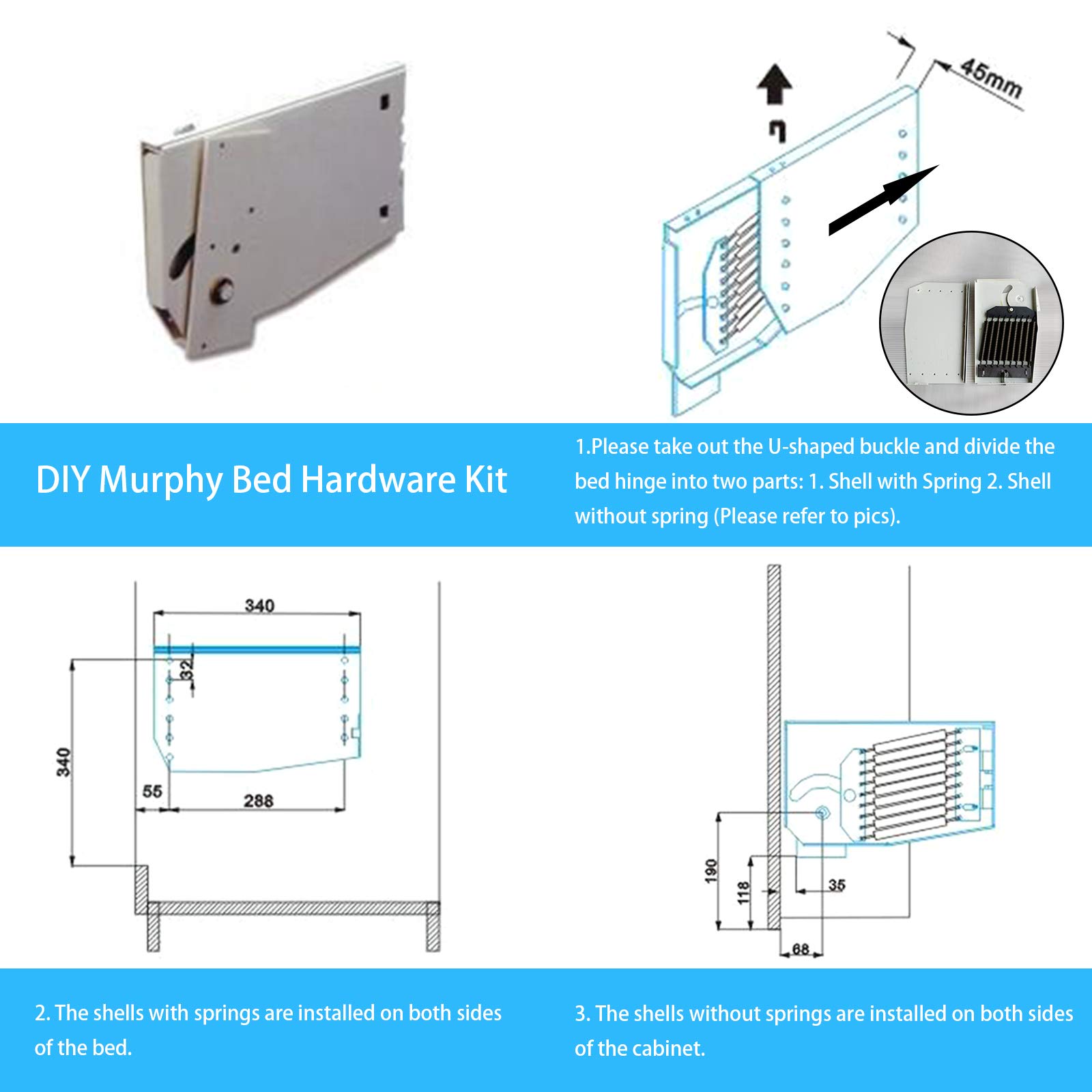 45mm

DIY Murphy Bed Hardware Kit

1.Please take out the U-shaped buckle and divide the bed hinge into two parts: 1. Shell with Spring 2. Shell without spring (Please refer to pics).

340

32

340

55

288

190

118

35

68

2. The shells with springs are installed on both sides of the bed.

3. The shells without springs are installed on both sides of the cabinet.