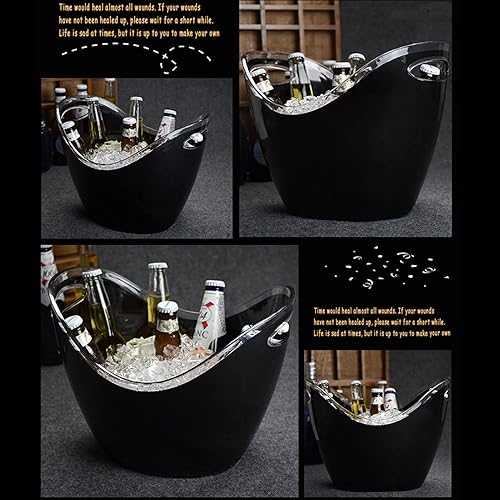 Time would heal almost all wounds. If your wounds have not been healed up, please wait for a short while. Life is sad at times, but it is up to you to make your own

Time would heal almost all wounds. If your wounds have not been healed up, please wait for a short while. Life is sad at times, but it is up to you to make your own