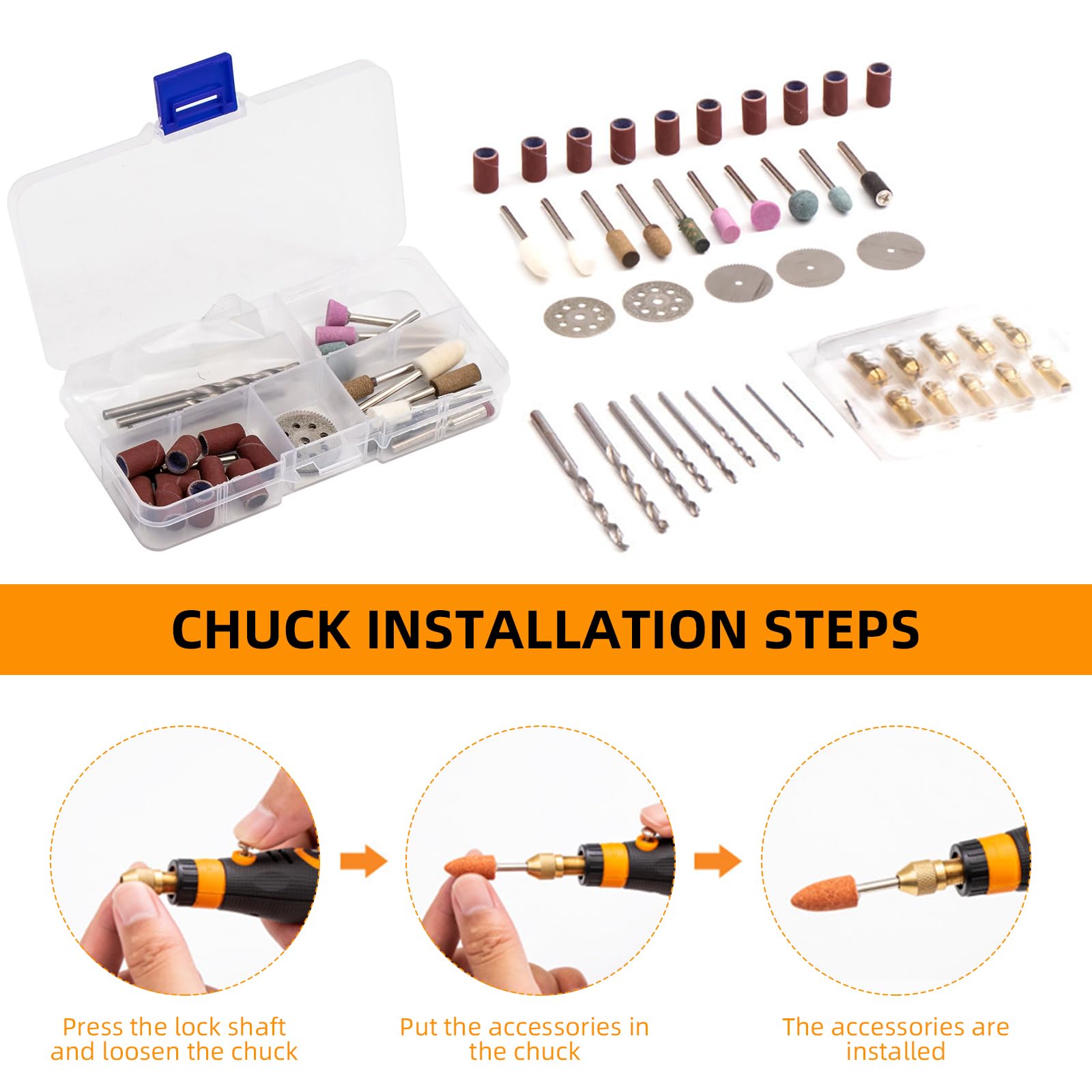 CHUCK INSTALLATION STEPS

Press the lock shaft and loosen the chuck

Put the accessories in the chuck

The accessories are installed