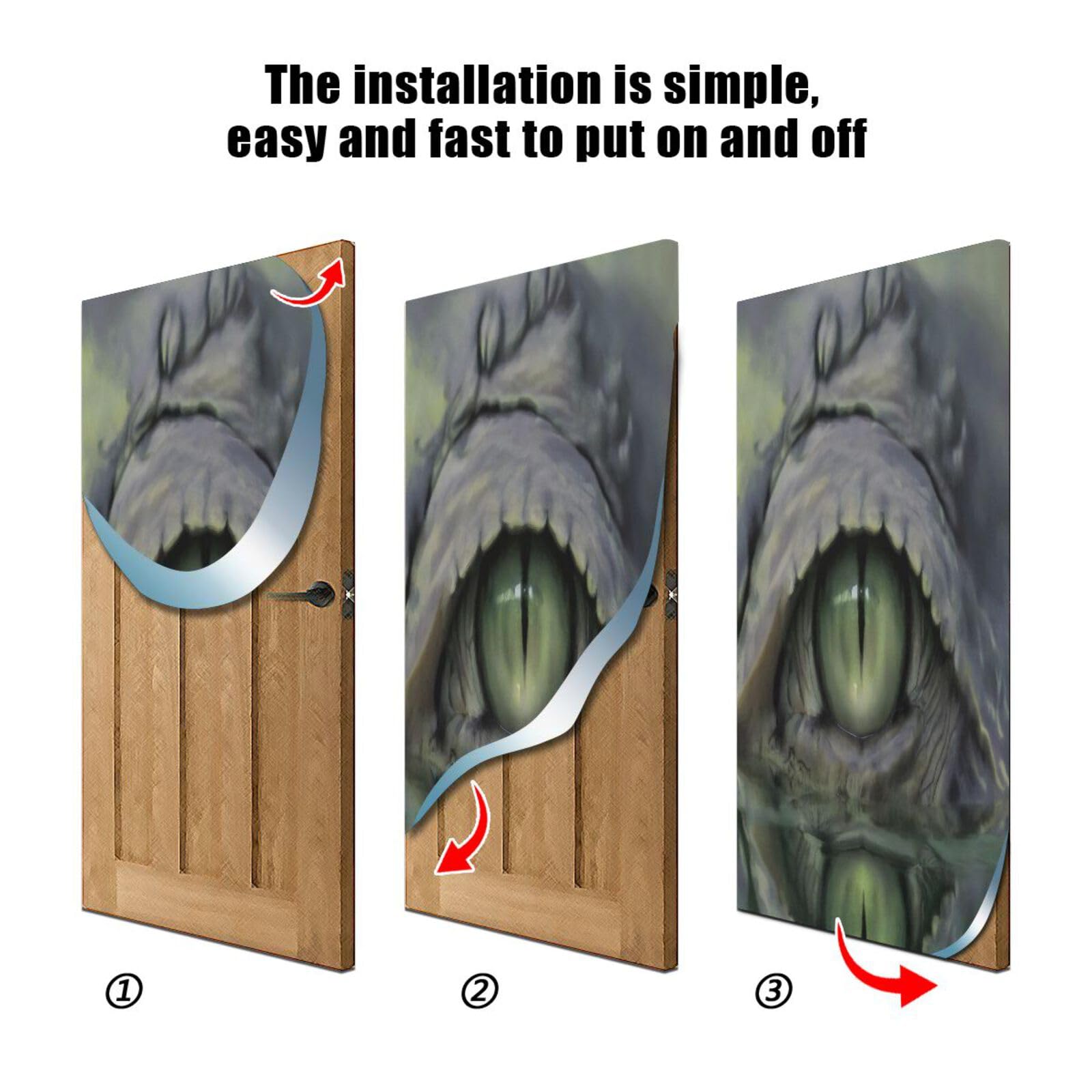 The installation is simple, easy and fast to put on and off

①

②

③