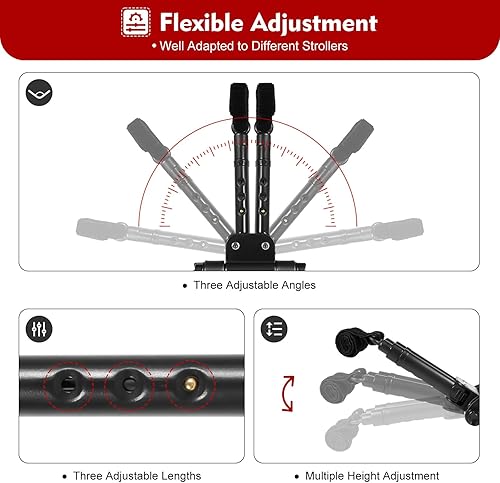 Flexible Adjustment

• Well Adapted to Different Strollers

• Three Adjustable Angles

• Three Adjustable Lengths

• Multiple Height Adjustment