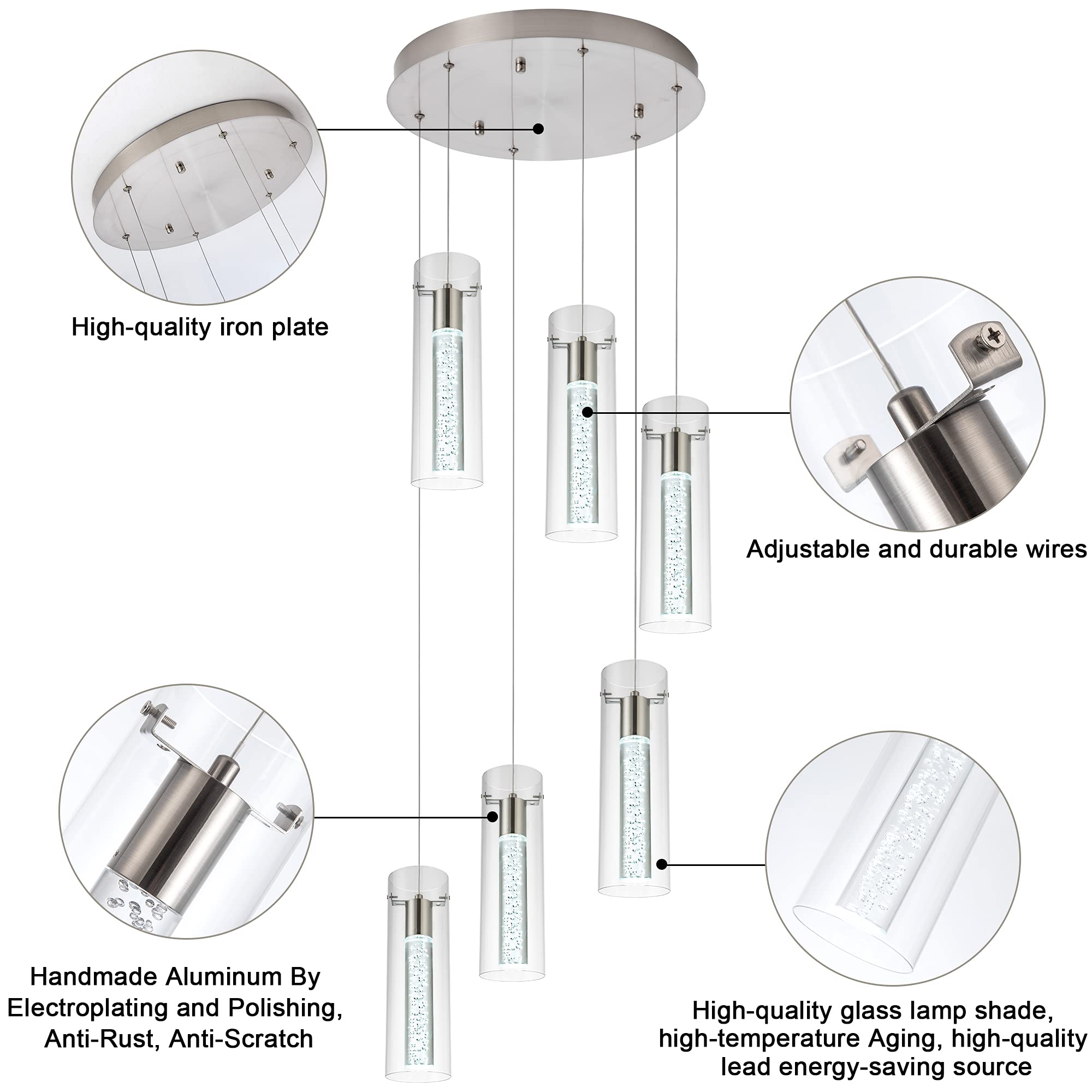 High-quality iron plate

Adjustable and durable wires

Handmade Aluminum By Electroplating and Polishing, Anti-Rust, Anti-Scratch

High-quality glass lamp shade, high-temperature Aging, high-quality lead energy-saving source