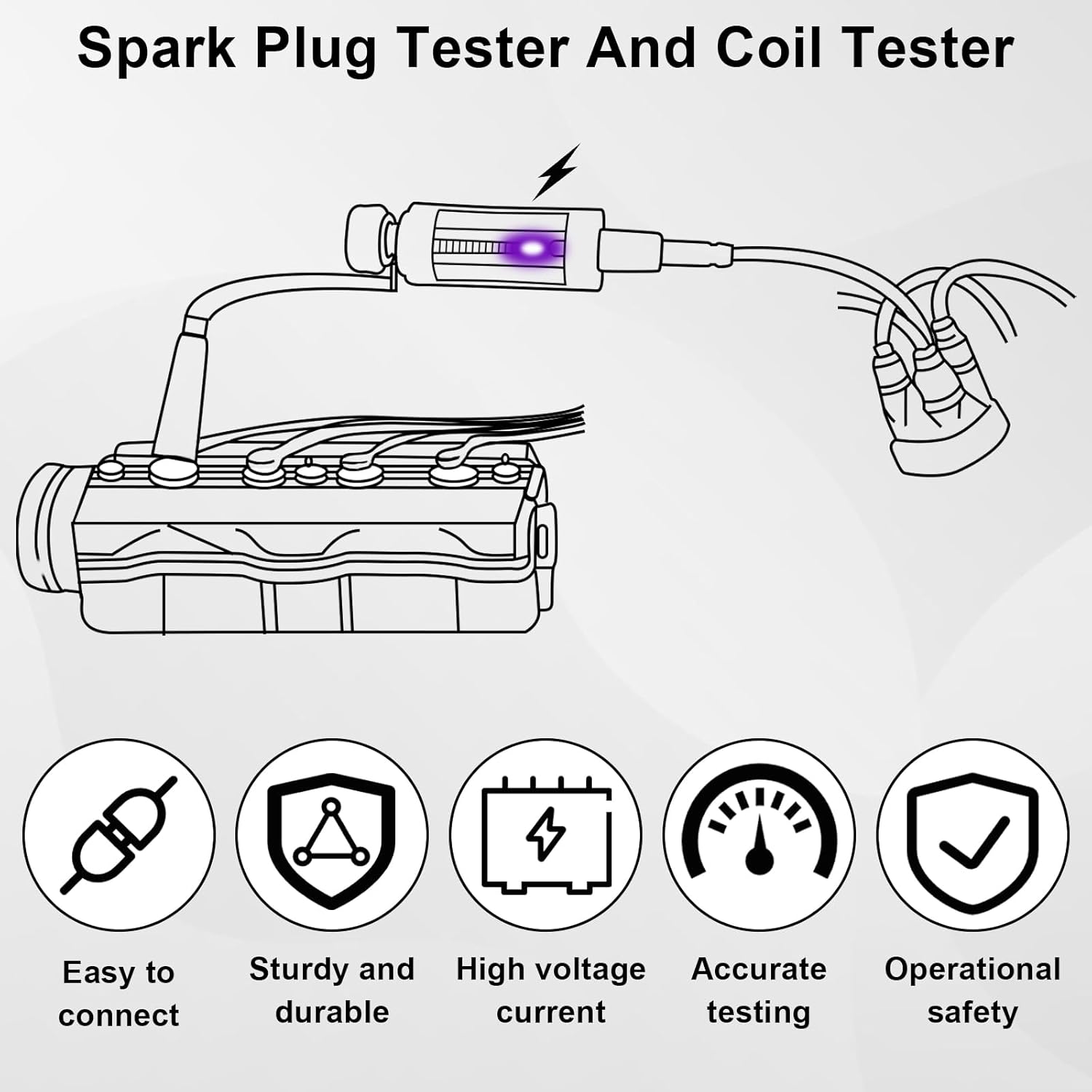 Spark Plug Tester And Coil Tester

Easy to connect

Sturdy and durable

High voltage current

Accurate testing

Operational safety