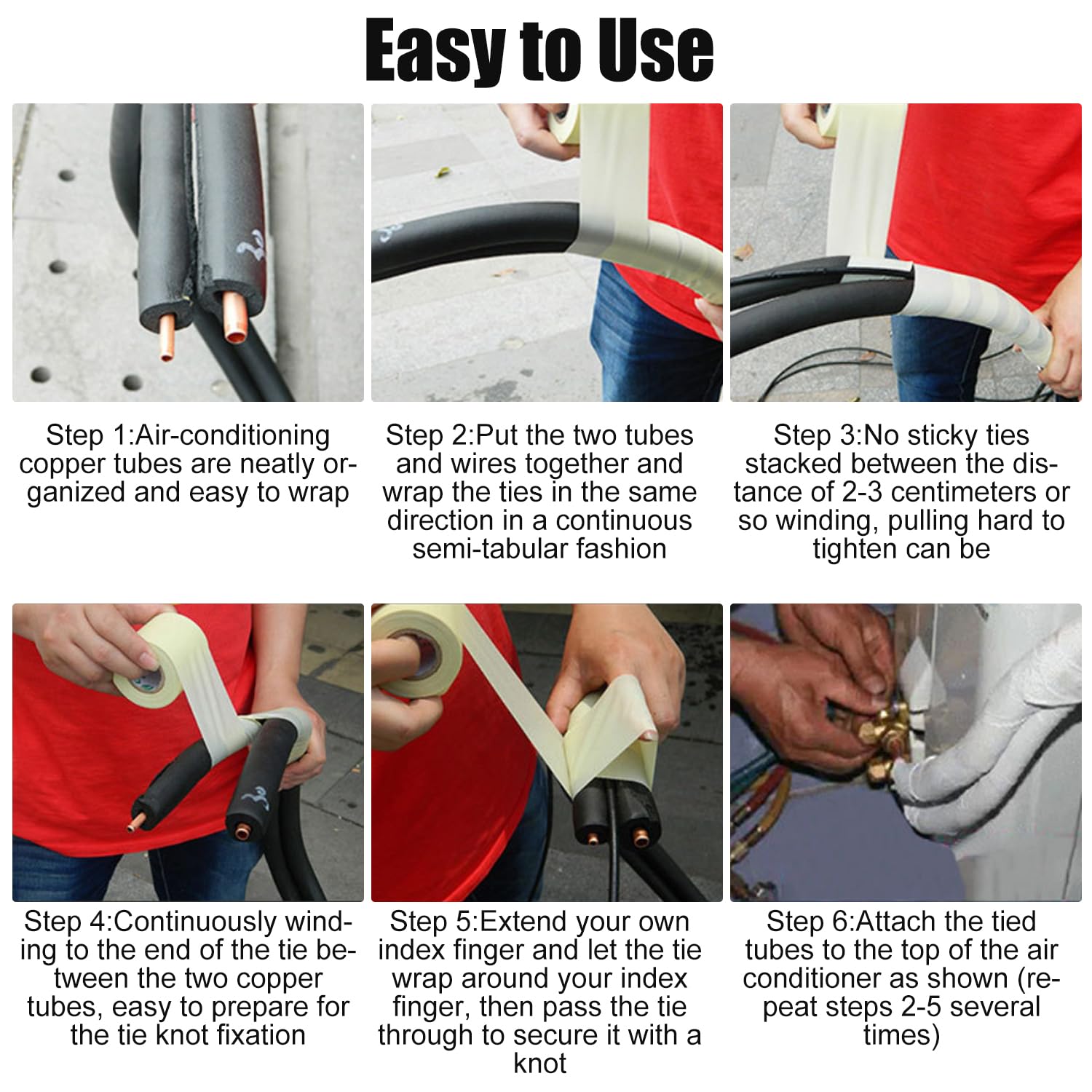 Easy to Use

Step 1:Air-conditioning copper tubes are neatly organized and easy to wrap

Step 2:Put the two tubes and wires together and wrap the ties in the same direction in a continuous semi-tabular fashion

Step 3:No sticky ties stacked between the distance of 2-3 centimeters or so winding, pulling hard to tighten can be

Step 4:Continuously winding to the end of the tie between the two copper tubes, easy to prepare for the tie knot fixation

Step 5:Extend your own index finger and let the tie wrap around your index finger, then pass the tie through to secure it with a knot

Step 6:Attach the tied tubes to the top of the air conditioner as shown (repeat steps 2-5 several times)