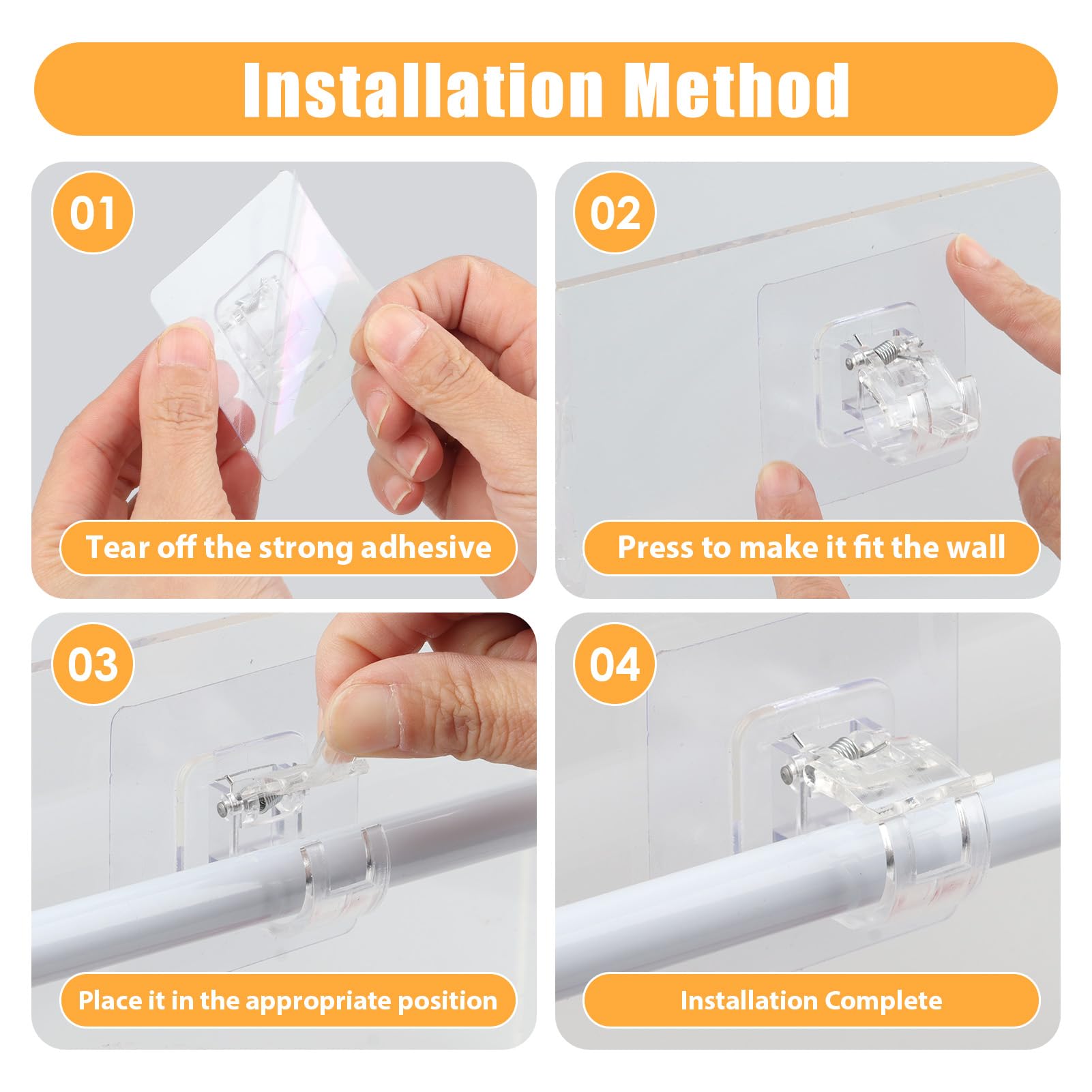 Installation Method

01

Tear off the strong adhesive

02

Press to make it fit the wall

03

Place it in the appropriate position

04

Installation Complete