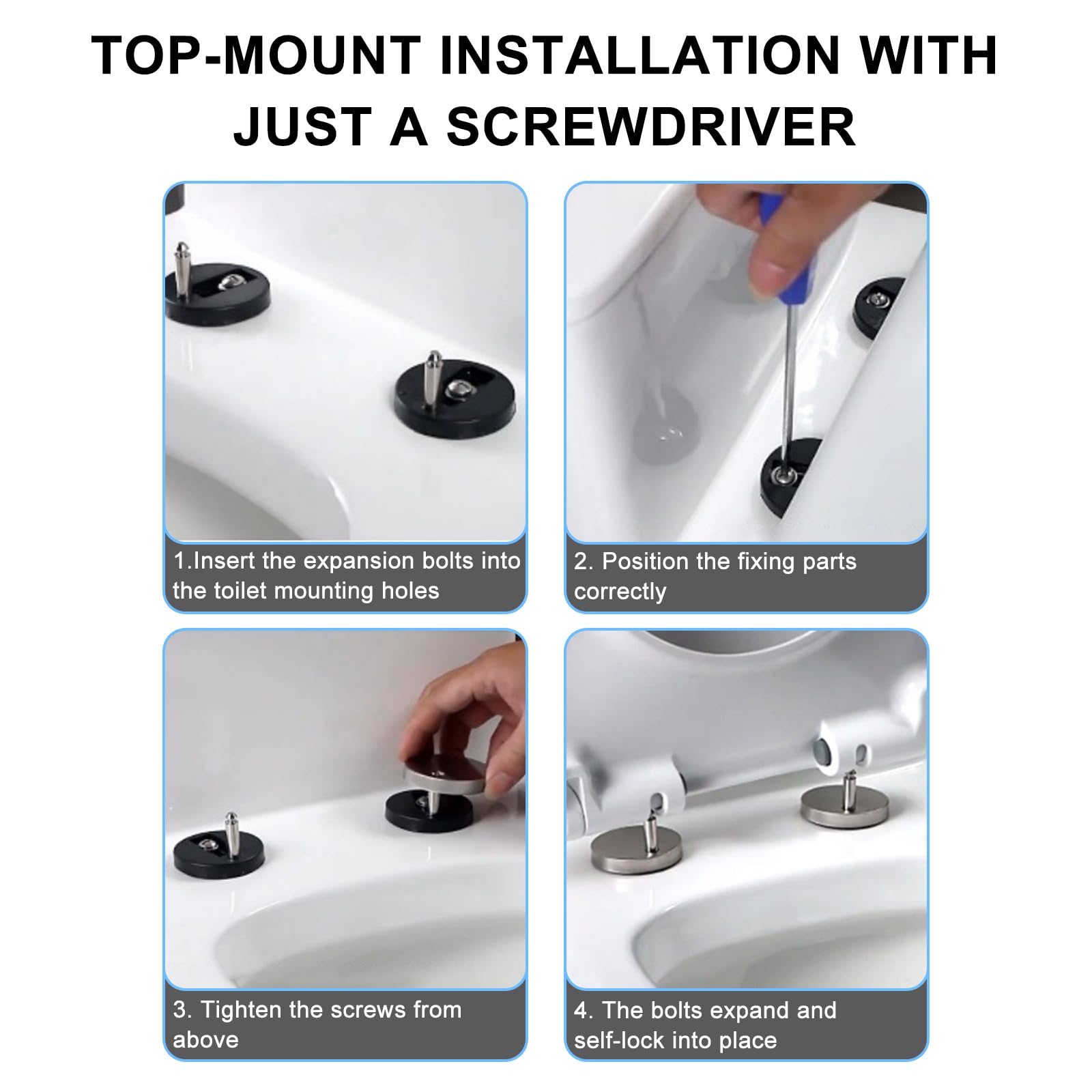 TOP-MOUNT INSTALLATION WITH JUST A SCREWDRIVER

1.Insert the expansion bolts into the toilet mounting holes

2. Position the fixing parts correctly

3. Tighten the screws from above

4. The bolts expand and self-lock into place