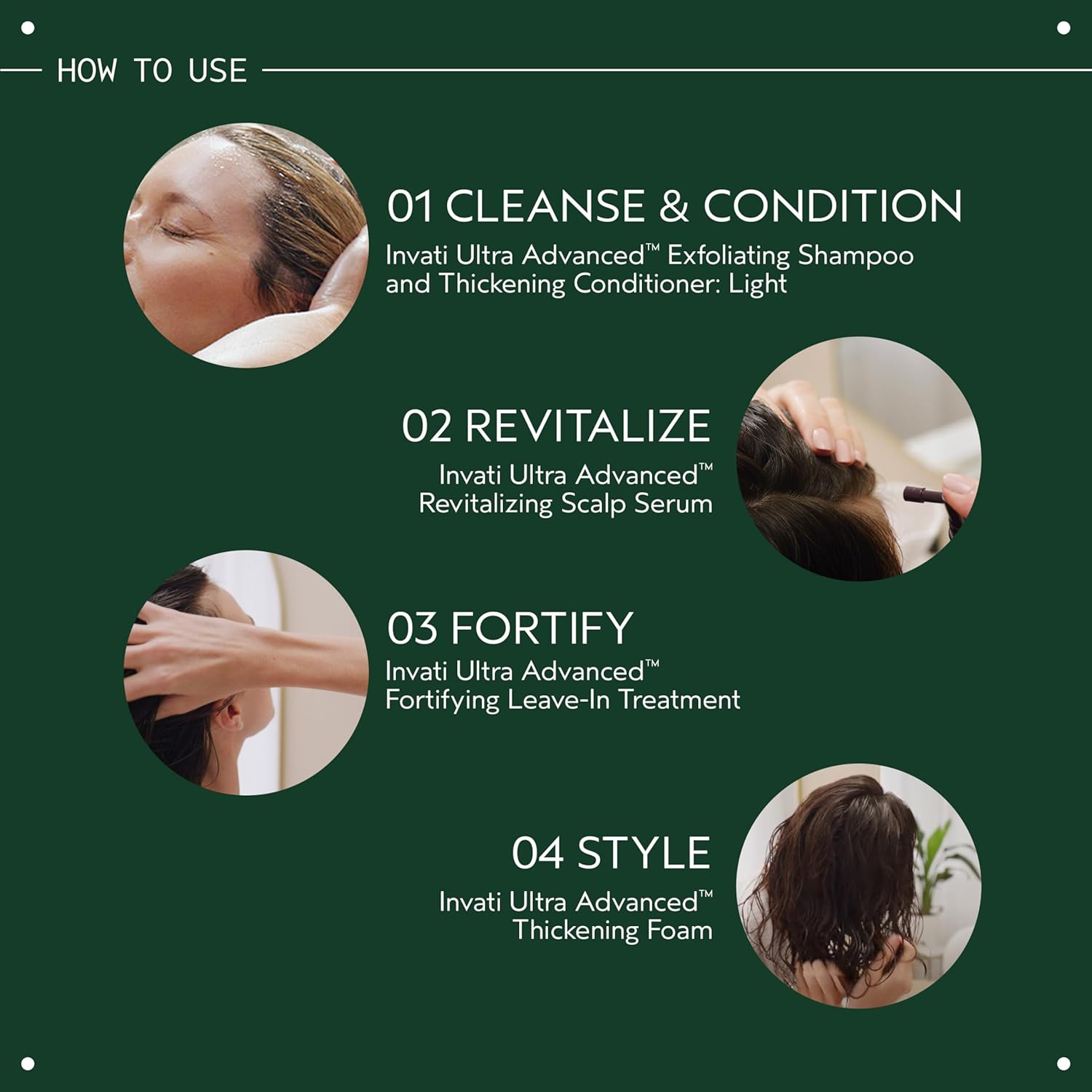 HOW TO USE

01 CLEANSE & CONDITION
Invati Ultra Advanced™ Exfoliating Shampoo and Thickening Conditioner: Light

02 REVITALIZE
Invati Ultra Advanced™ Revitalizing Scalp Serum

03 FORTIFY
Invati Ultra Advanced™ Fortifying Leave-In Treatment

04 STYLE
Invati Ultra Advanced™ Thickening Foam