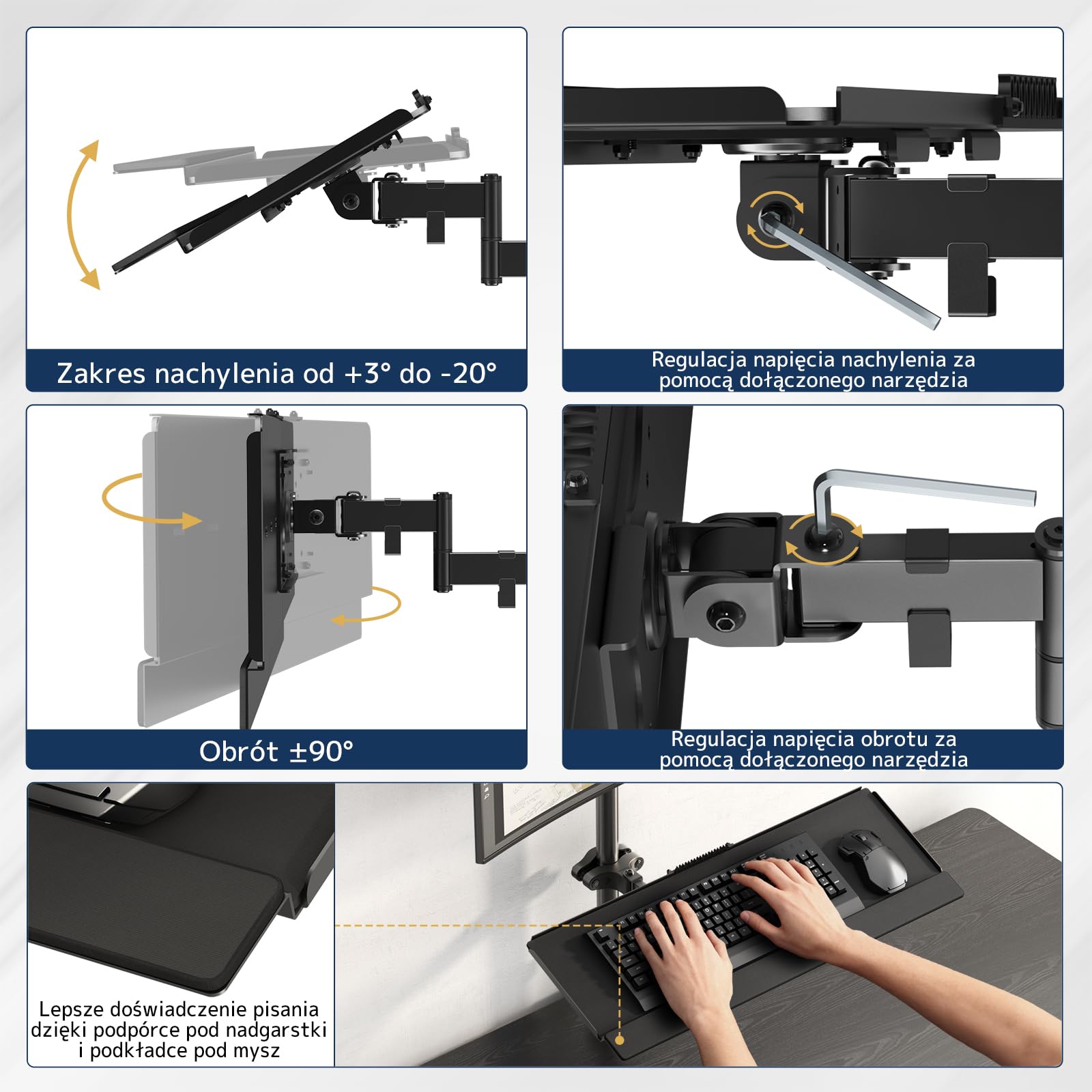 Zakres nachylenia od +3° do -20°

Regulacja napięcia nachylenia za pomocą dołączonego narzędzia

Obrót ±90°

Regulacja napięcia obrotu za pomocą dołączonego narzędzia

Lepsze doświadczenie pisania dzięki podpórce pod nadgarstki i podkładce pod mysz