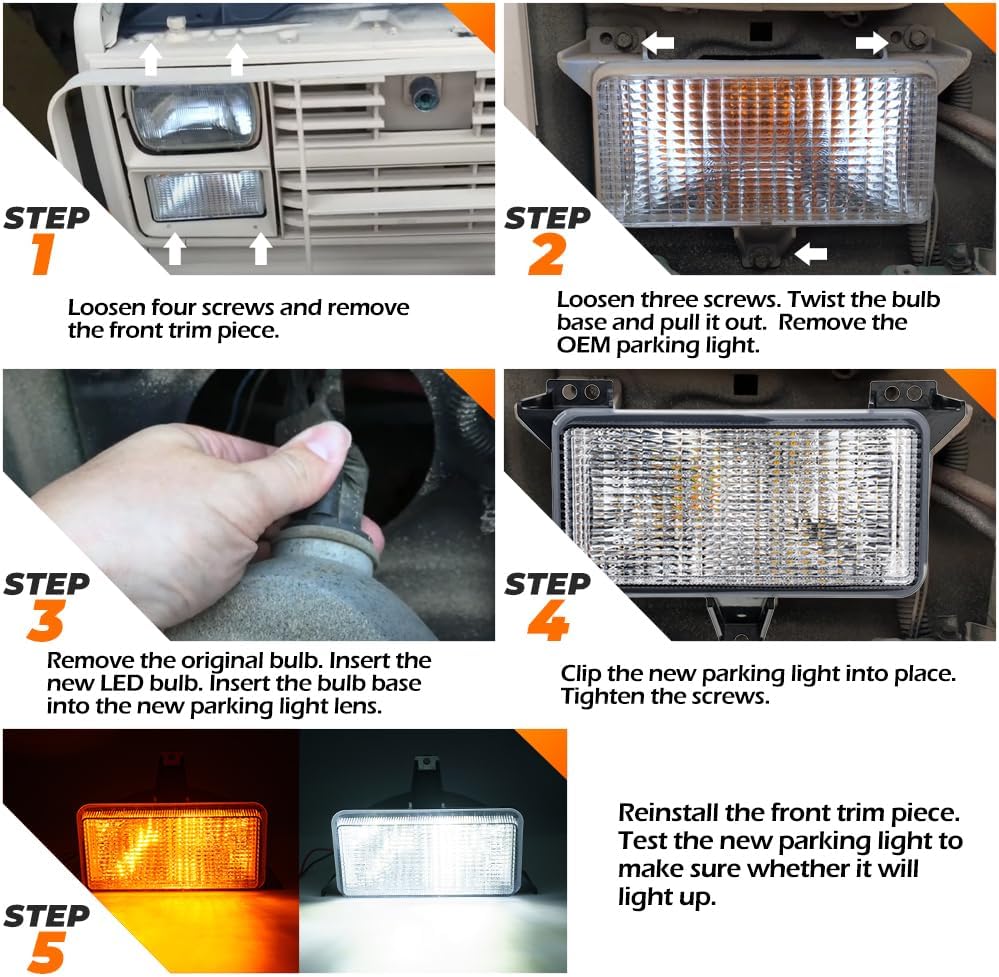 STEP 1

Loosen four screws and remove the front trim piece.

STEP 2

Loosen three screws. Twist the bulb base and pull it out. Remove the OEM parking light.

STEP 3

Remove the original bulb. Insert the new LED bulb. Insert the bulb base into the new parking light lens.

STEP 4

Clip the new parking light into place. Tighten the screws.

STEP 5

Reinstall the front trim piece. Test the new parking light to make sure whether it will light up.