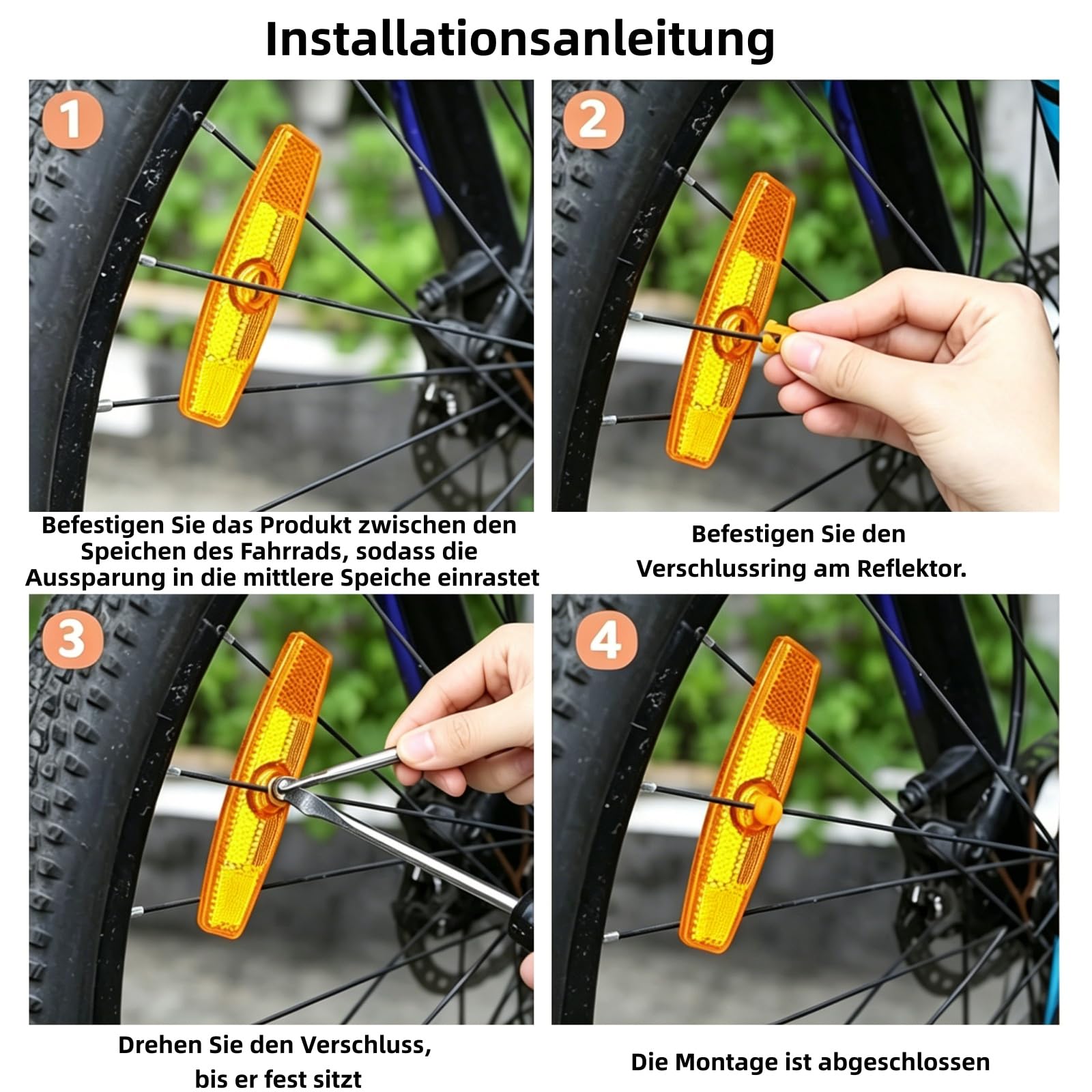 Installationsanleitung

1

Befestigen Sie das Produkt zwischen den Speichen des Fahrrads, sodass die Aussparung in die mittlere Speiche einrastet

2

Befestigen Sie den Verschlussring am Reflektor.

3

Drehen Sie den Verschluss, bis er fest sitzt

4

Die Montage ist abgeschlossen