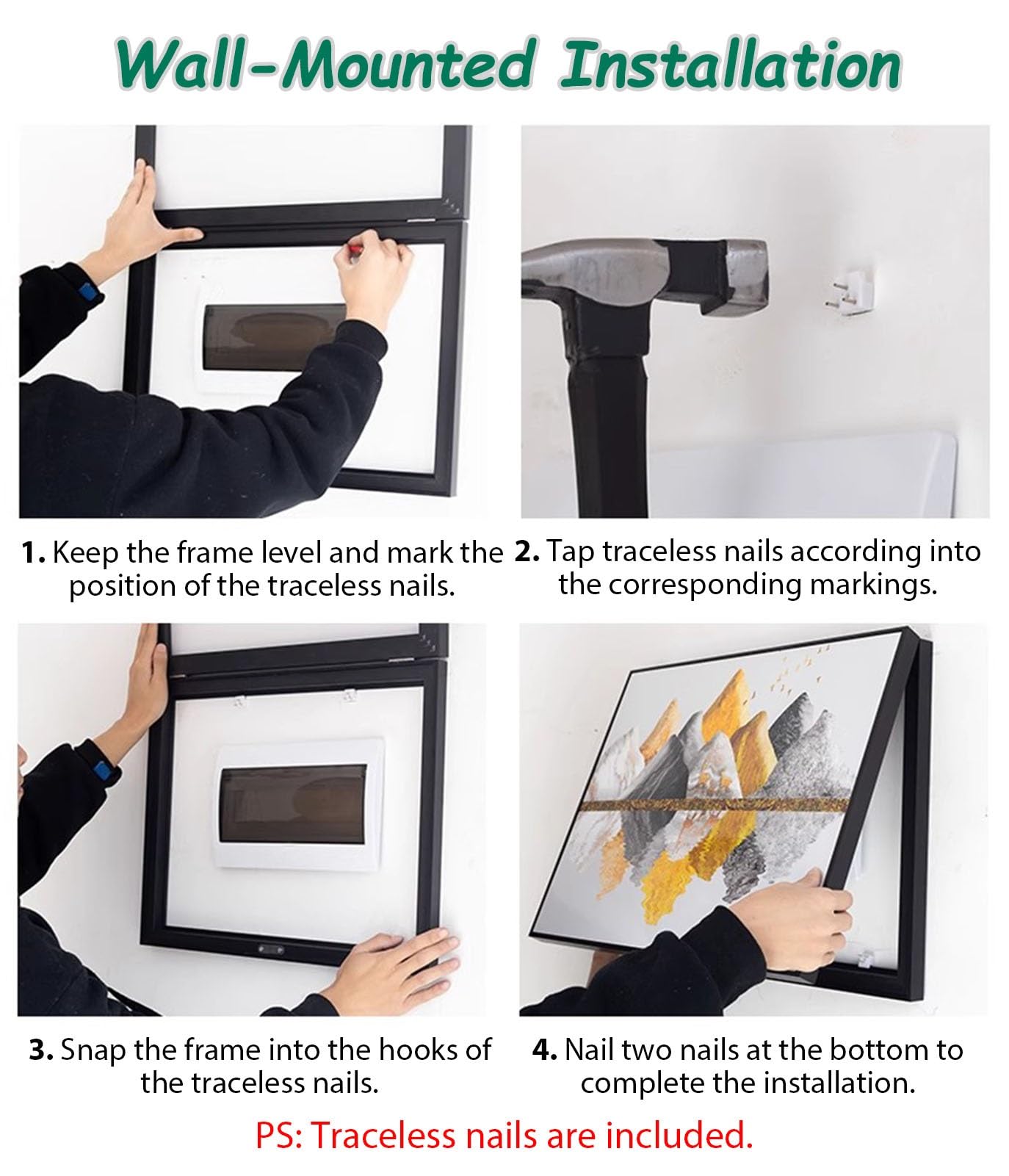 Wall-Mounted Installation

1. Keep the frame level and mark the position of the traceless nails.

2. Tap traceless nails according into the corresponding markings.

3. Snap the frame into the hooks of the traceless nails.

4. Nail two nails at the bottom to complete the installation.

PS: Traceless nails are included.