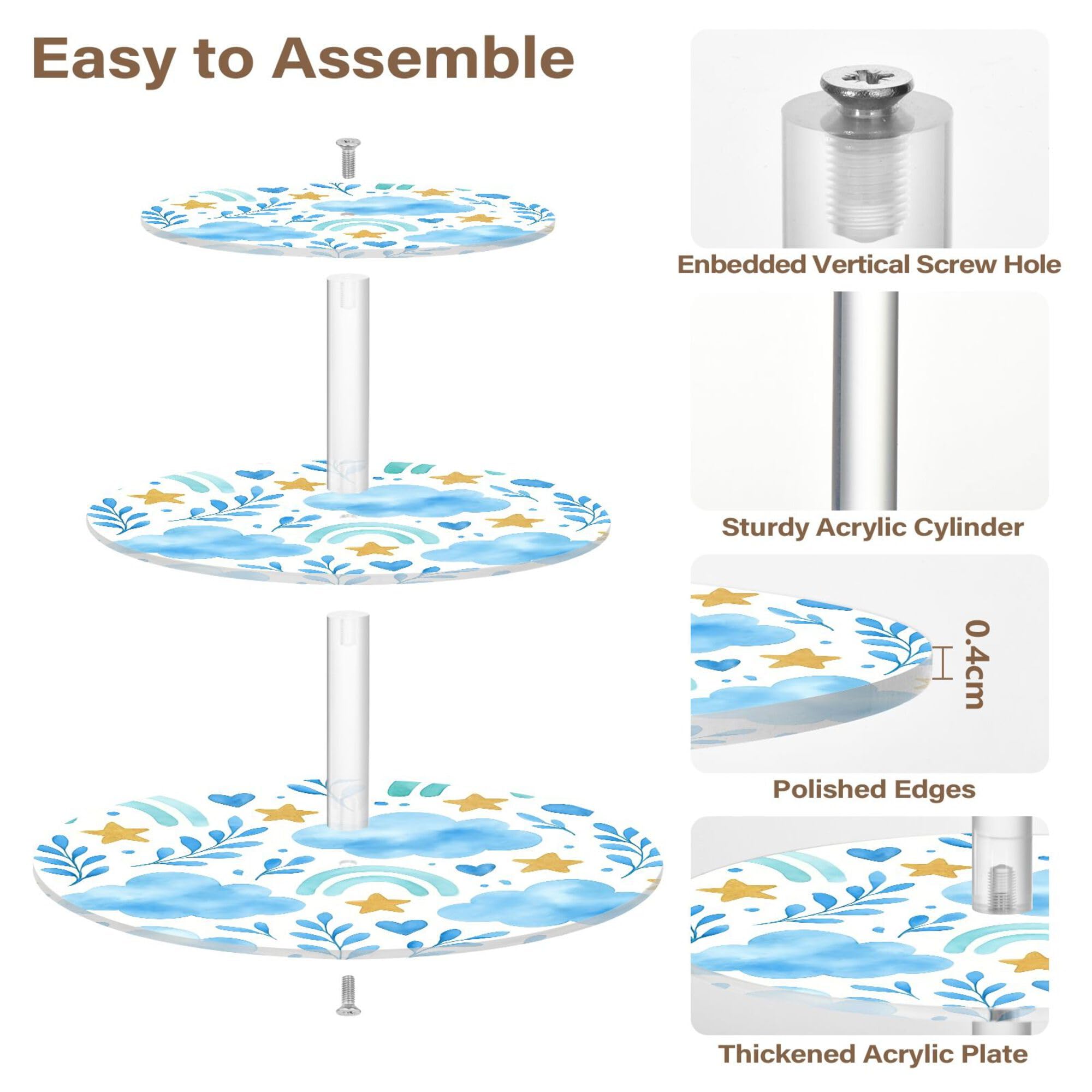 Easy to Assemble

Enbedded Vertical Screw Hole

Sturdy Acrylic Cylinder

0.4cm

Polished Edges

Thickened Acrylic Plate