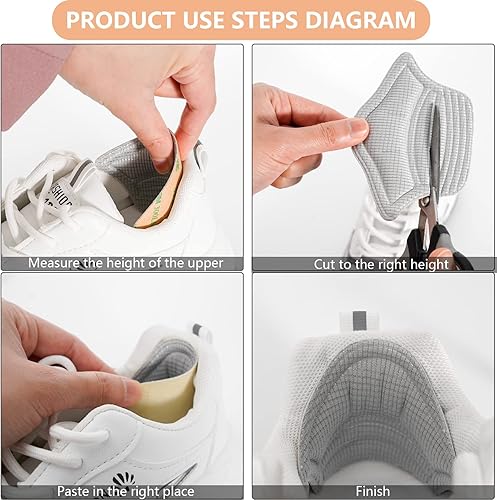 PRODUCT USE STEPS DIAGRAM

Measure the height of the upper

Cut to the right height

Paste in the right place

Finish