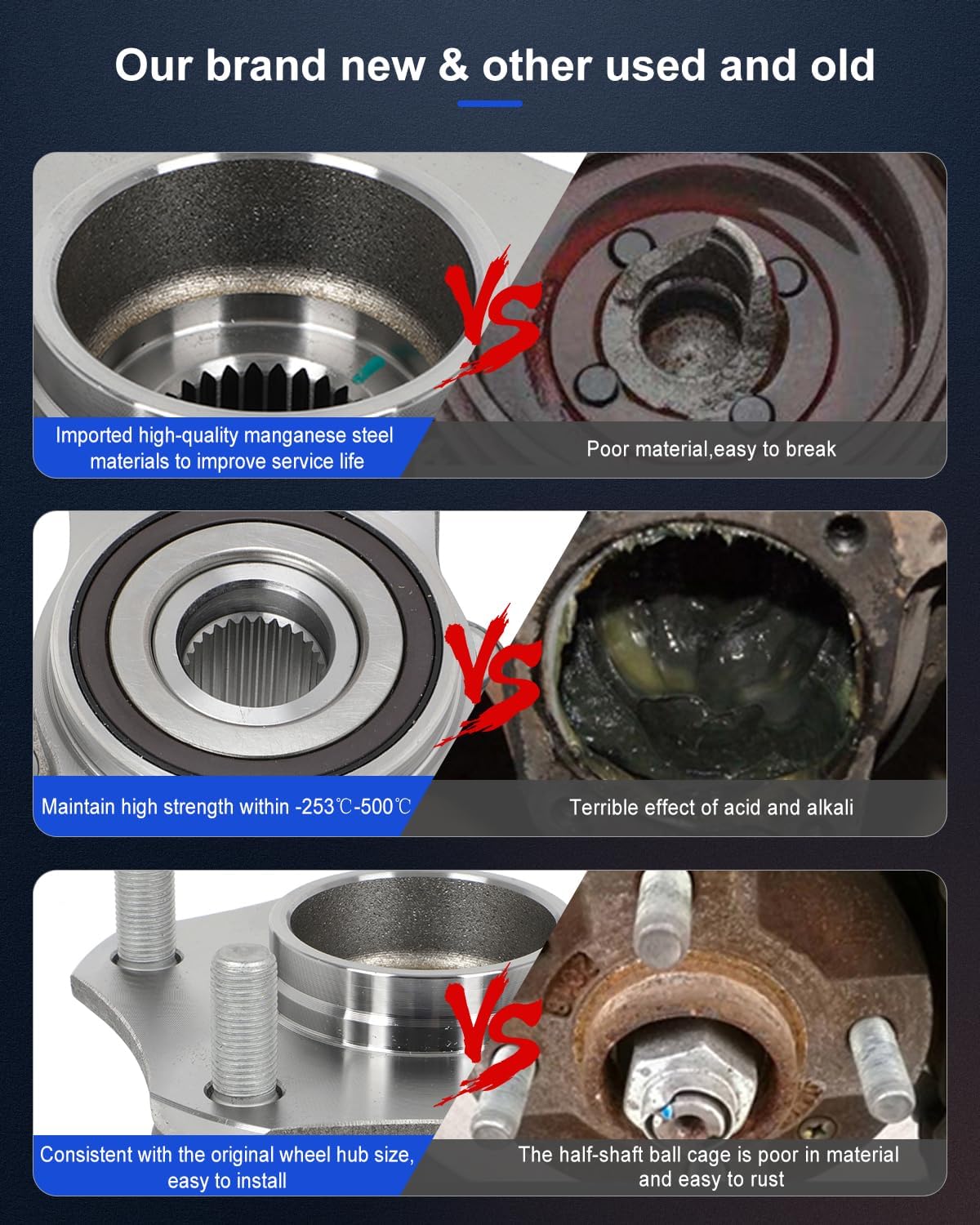 Our brand new & other used and old

VS

Imported high-quality manganese steel materials to improve service life

Poor material,easy to break

VS

Maintain high strength within -253℃-500℃

Terrible effect of acid and alkali

VS

Consistent with the original wheel hub size, easy to install

The half-shaft ball cage is poor in material and easy to rust