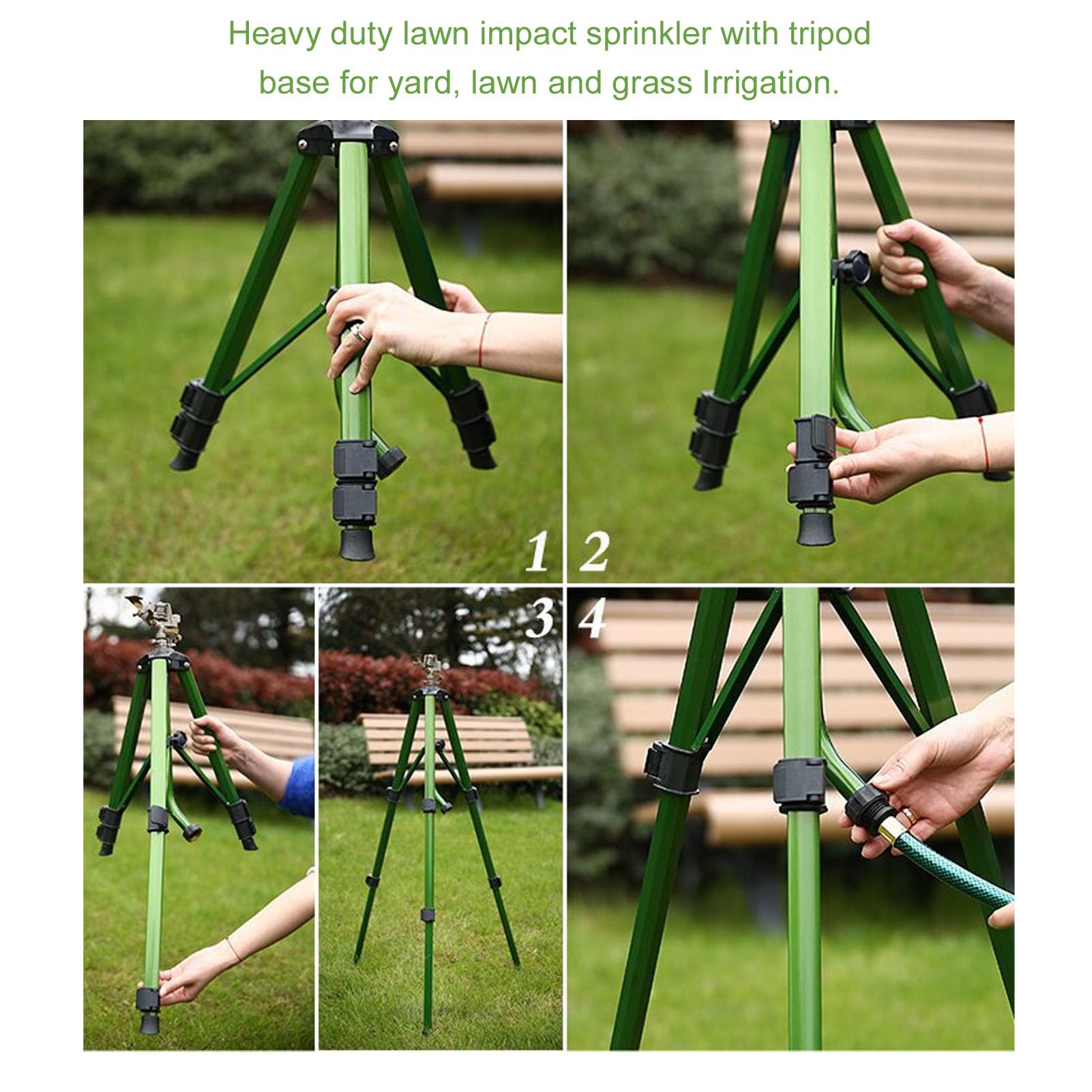 Heavy duty lawn impact sprinkler with tripod base for yard, lawn and grass Irrigation.

1

2

3

4