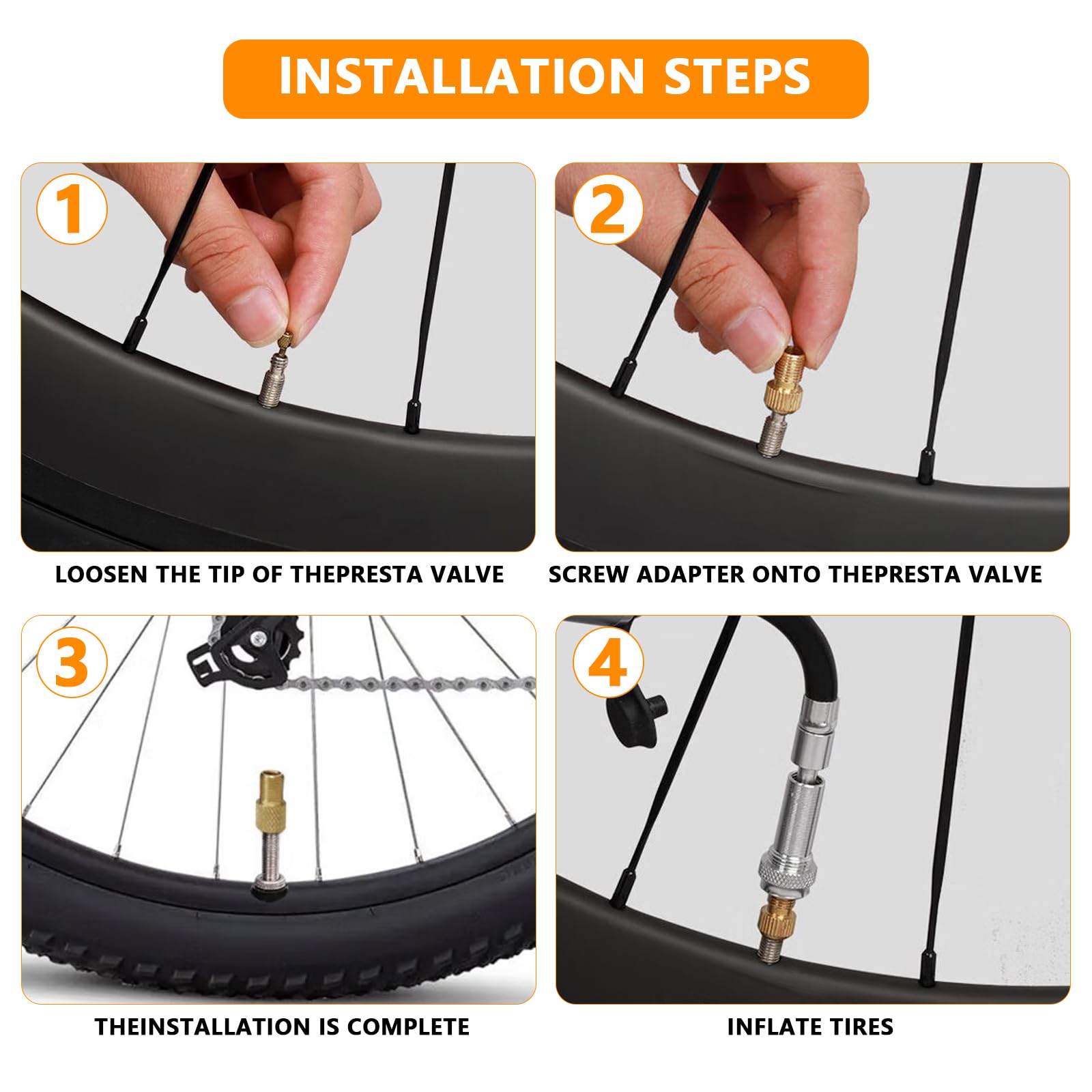 INSTALLATION STEPS

1

LOOSEN THE TIP OF THEPRESTA VALVE

2

SCREW ADAPTER ONTO THEPRESTA VALVE

3

THEINSTALLATION IS COMPLETE

4

INFLATE TIRES