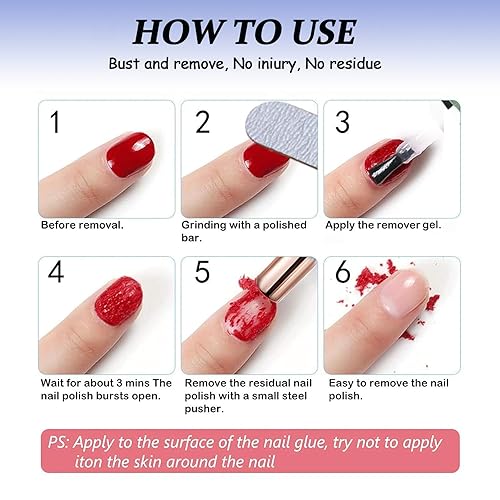 HOW TO USE

Bust and remove, No iniury, No residue

1

Before removal.

2

Grinding with a polished bar.

3

Apply the remover gel.

4

Wait for about 3 mins The nail polish bursts open.

5

Remove the residual nail polish with a small steel pusher.

6

Easy to remove the nail polish.

PS: Apply to the surface of the nail glue, try not to apply iton the skin around the nail