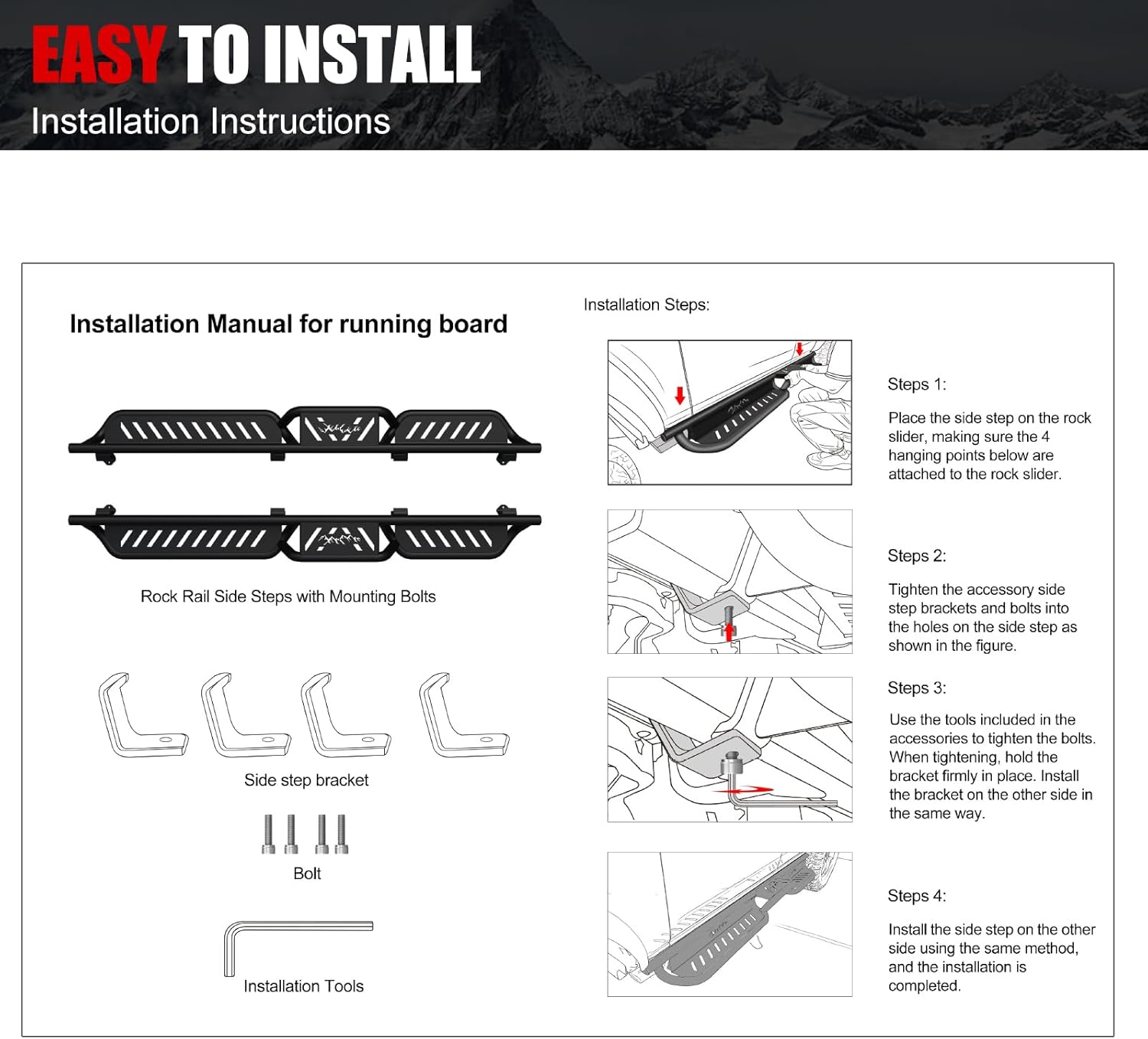 EASY TO INSTALL
Installation Instructions

Installation Manual for running board

Rock Rail Side Steps with Mounting Bolts

Side step bracket

Bolt

Installation Tools

Installation Steps:

Steps 1:

Place the side step on the rock slider, making sure the 4 hanging points below are attached to the rock slider.

Steps 2:

Tighten the accessory side step brackets and bolts into the holes on the side step as shown in the figure.

Steps 3:

Use the tools included in the accessories to tighten the bolts. When tightening, hold the bracket firmly in place. Install the bracket on the other side in the same way.

Steps 4:

Install the side step on the other side using the same method, and the installation is completed.