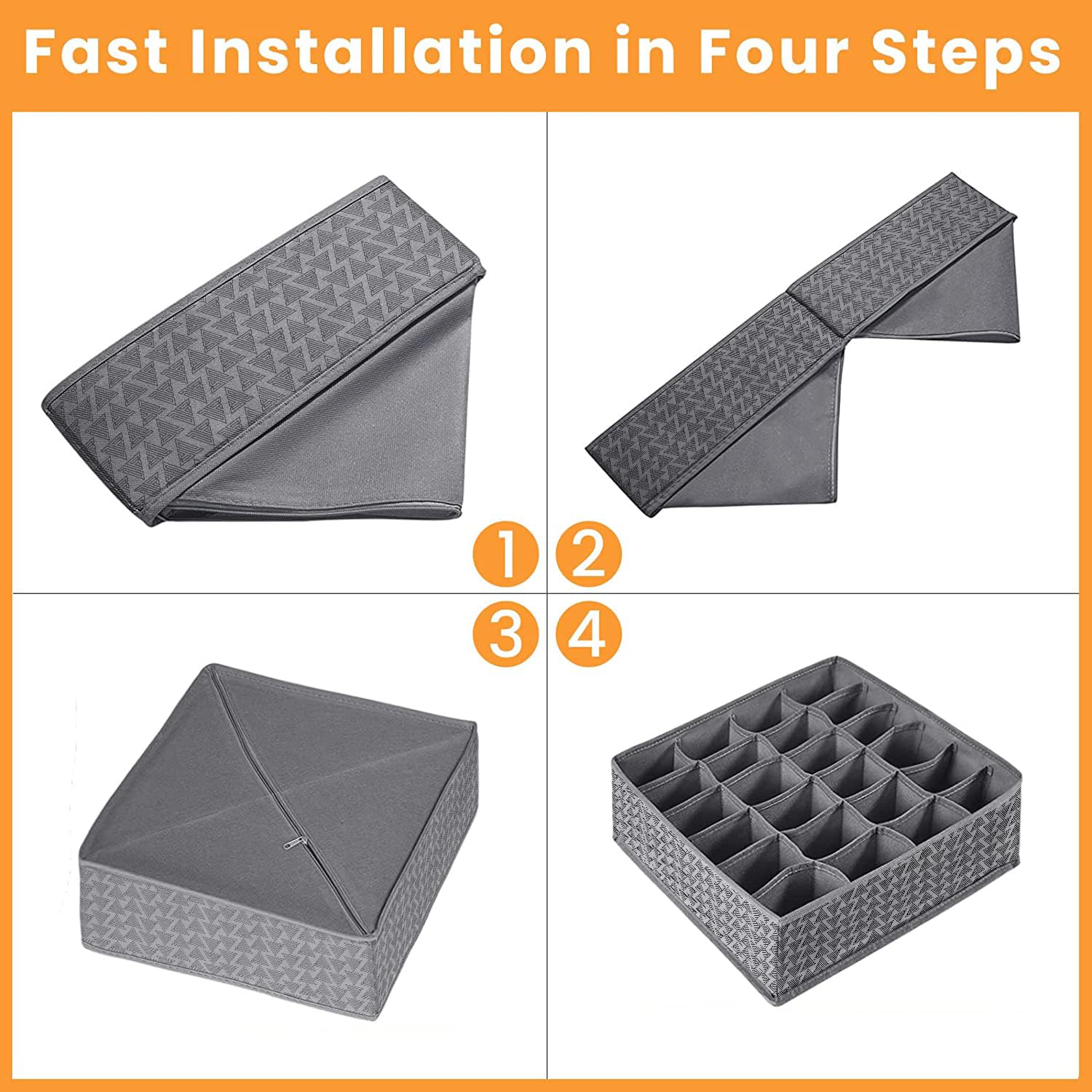 Fast Installation in Four Steps

1 2

3 4