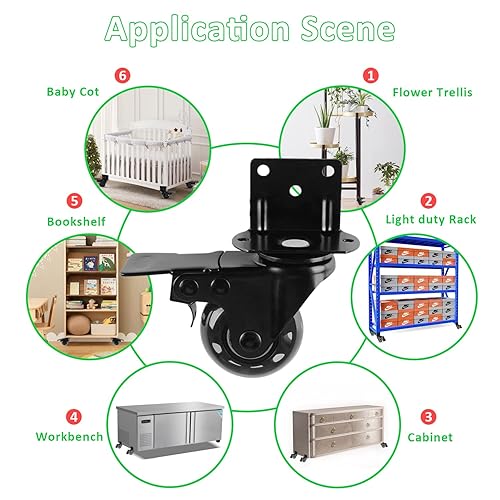 Application Scene

6
Baby Cot

1
Flower Trellis

5
Bookshelf

2
Light duty Rack

4
Workbench

3
Cabinet