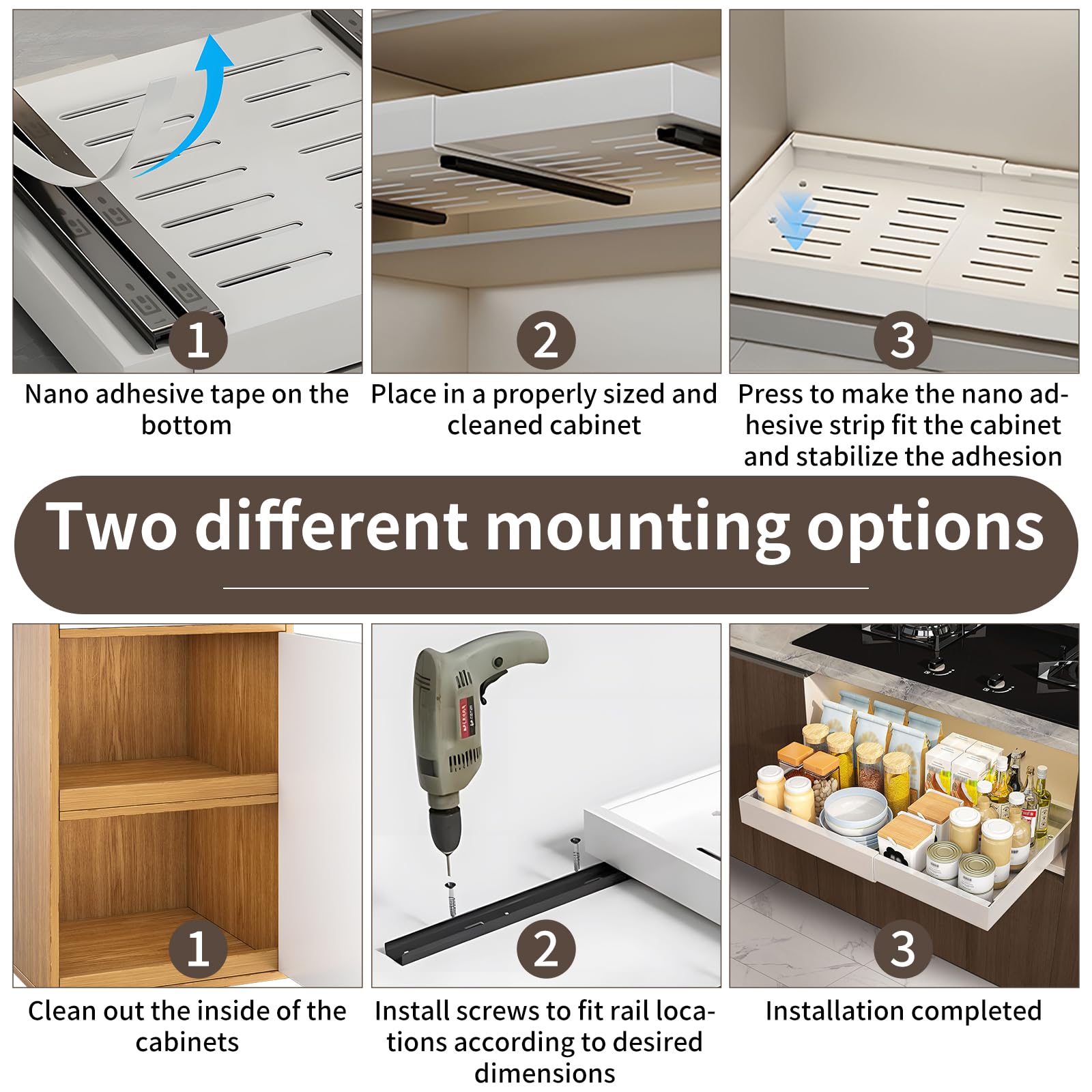 1
Nano adhesive tape on the bottom

2
Place in a properly sized and cleaned cabinet

3
Press to make the nano adhesive strip fit the cabinet and stabilize the adhesion

Two different mounting options

1
Clean out the inside of the cabinets

2
Install screws to fit rail locations according to desired dimensions

3
Installation completed