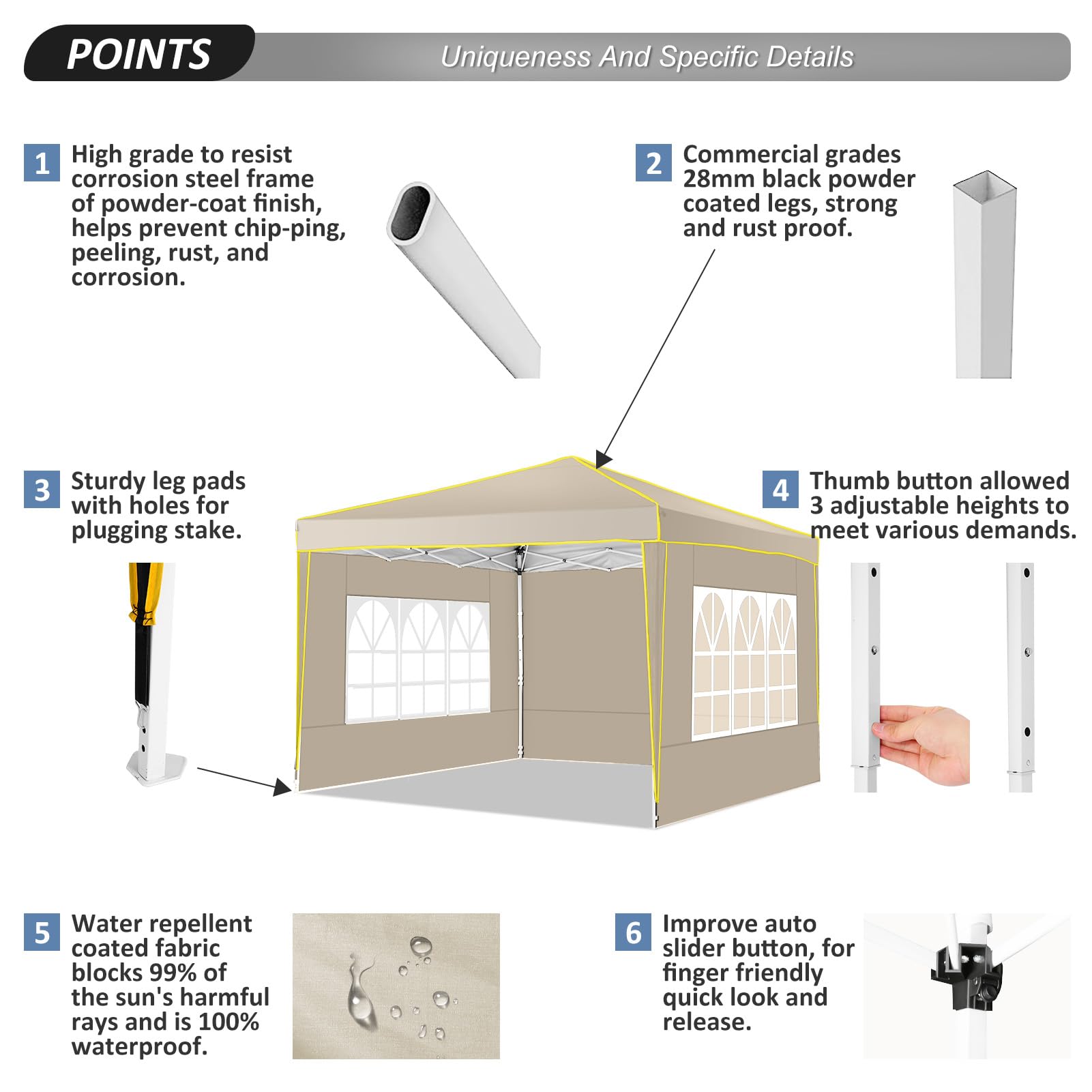 POINTS

Uniqueness And Specific Details

1 High grade to resist corrosion steel frame of powder-coat finish, helps prevent chip-ping, peeling, rust, and corrosion.

2 Commercial grades 28mm black powder coated legs, strong and rust proof.

3 Sturdy leg pads with holes for plugging stake.

4 Thumb button allowed 3 adjustable heights to meet various demands.

5 Water repellent coated fabric blocks 99% of the sun's harmful rays and is 100% waterproof.

6 Improve auto slider button, for finger friendly quick look and release.