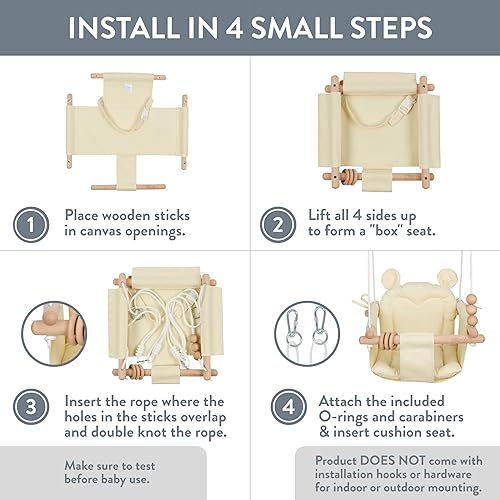 INSTALL IN 4 SMALL STEPS

1 Place wooden sticks in canvas openings.

2 Lift all 4 sides up to form a "box" seat.

3 Insert the rope where the holes in the sticks overlap and double knot the rope.

4 Attach the included O-rings and carabiners & insert cushion seat.

Make sure to test before baby use.

Product DOES NOT come with installation hooks or hardware for indoor or outdoor mounting.