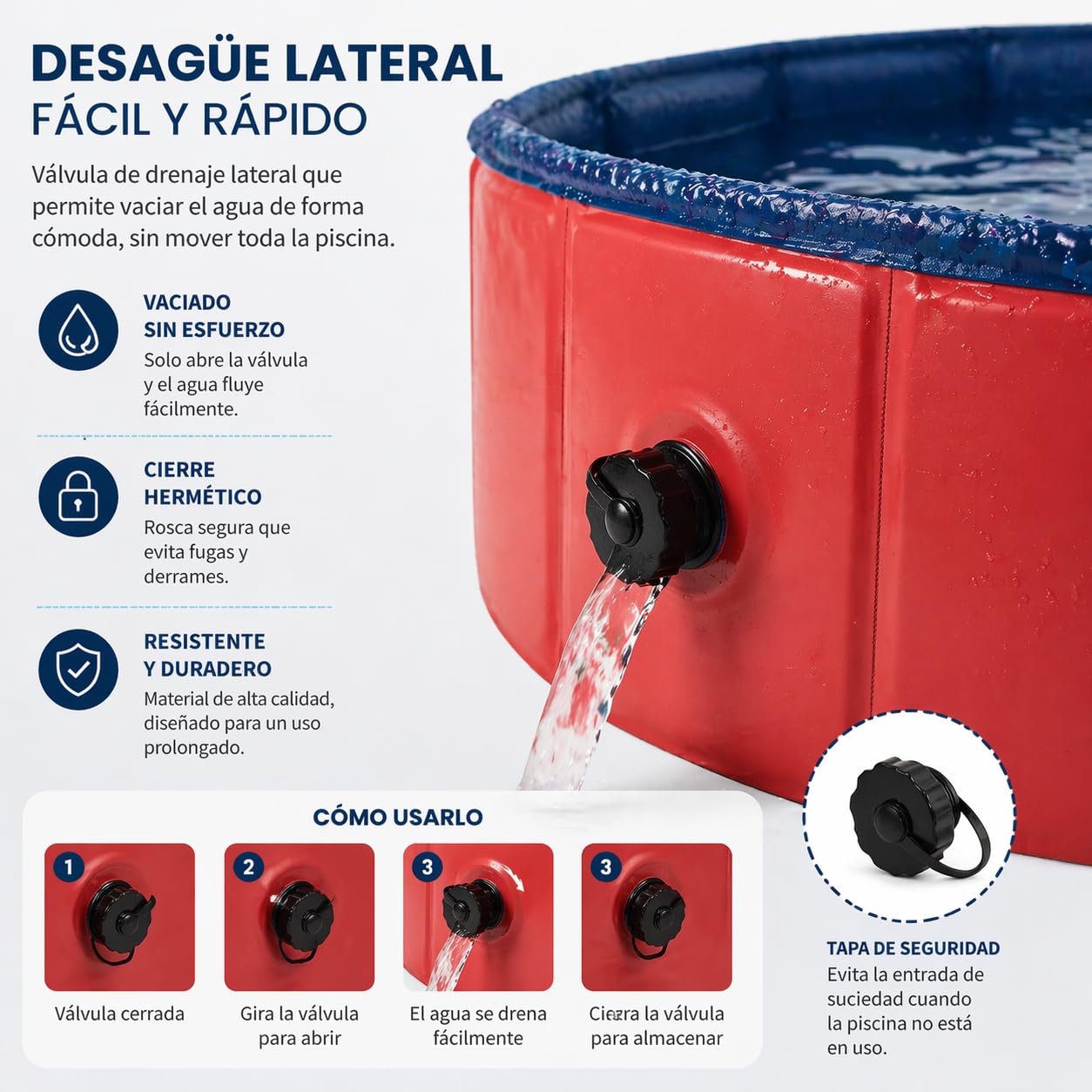 DESAGÜE LATERAL
FÁCIL Y RÁPIDO

Válvula de drenaje lateral que permite vaciar el agua de forma cómoda, sin mover toda la piscina.

VACIADO SIN ESFUERZO
Solo abre la válvula y el agua fluye fácilmente.

CIERRE HERMÉTICO
Rosca segura que evita fugas y derrames.

RESISTENTE Y DURADERO
Material de alta calidad, diseñado para un uso prolongado.

CÓMO USARLO

1
Válvula cerrada

2
Gira la válvula para abrir

3
El agua se drena fácilmente

3
Cierra la válvula para almacenar

TAPA DE SEGURIDAD
Evita la entrada de suciedad cuando la piscina no está en uso.