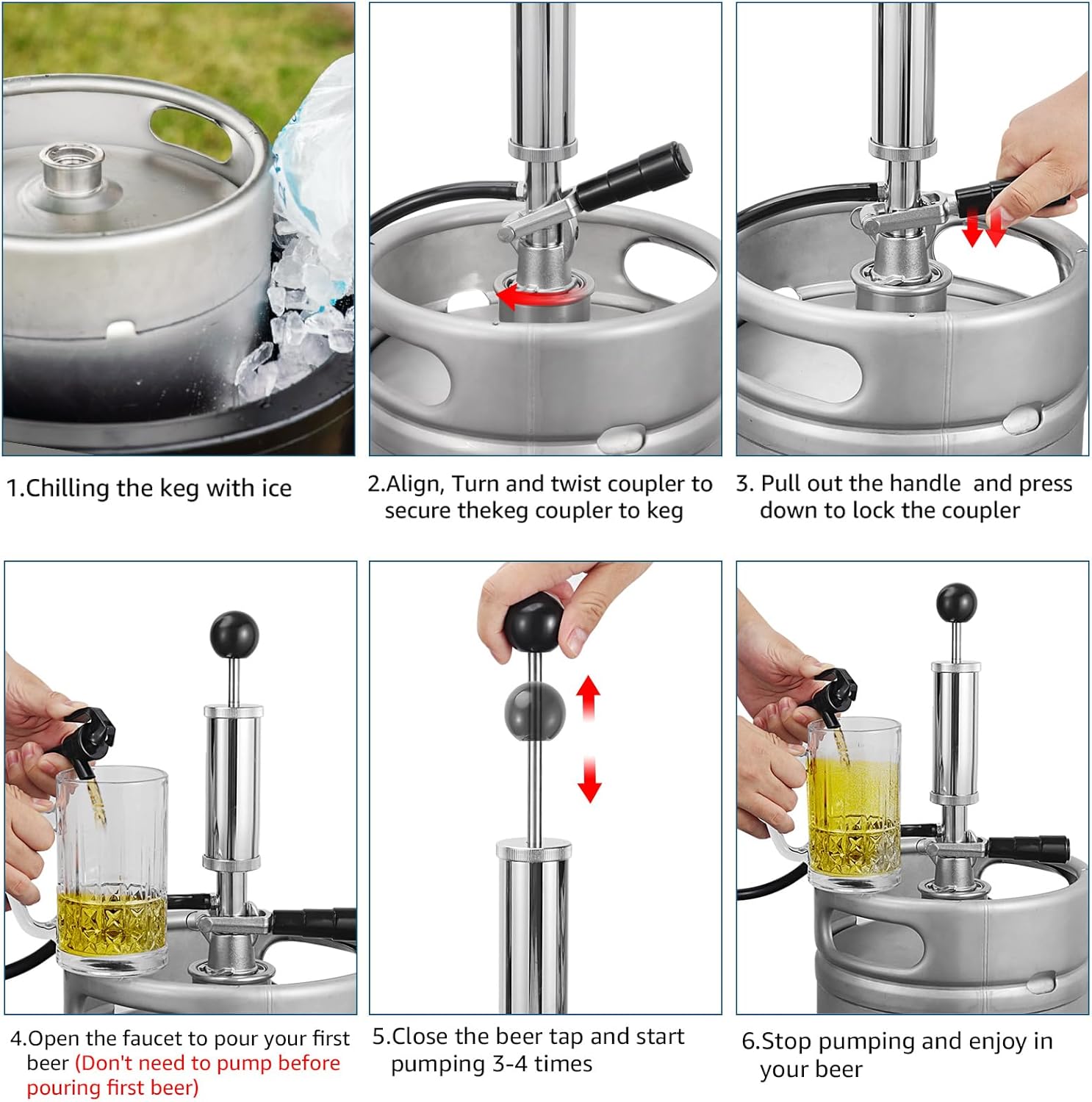 1.Chilling the keg with ice

2.Align, Turn and twist coupler to secure thekeg coupler to keg

3. Pull out the handle and press down to lock the coupler

4.Open the faucet to pour your first beer (Don't need to pump before pouring first beer)

5.Close the beer tap and start pumping 3-4 times

6.Stop pumping and enjoy in your beer