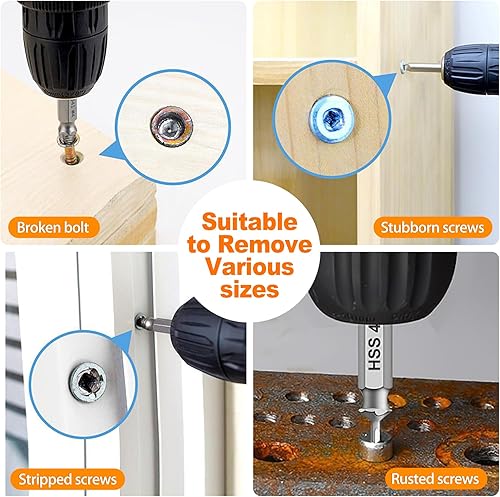 Broken bolt

Stubborn screws

Suitable to Remove Various sizes

Stripped screws

HSS 4

Rusted screws