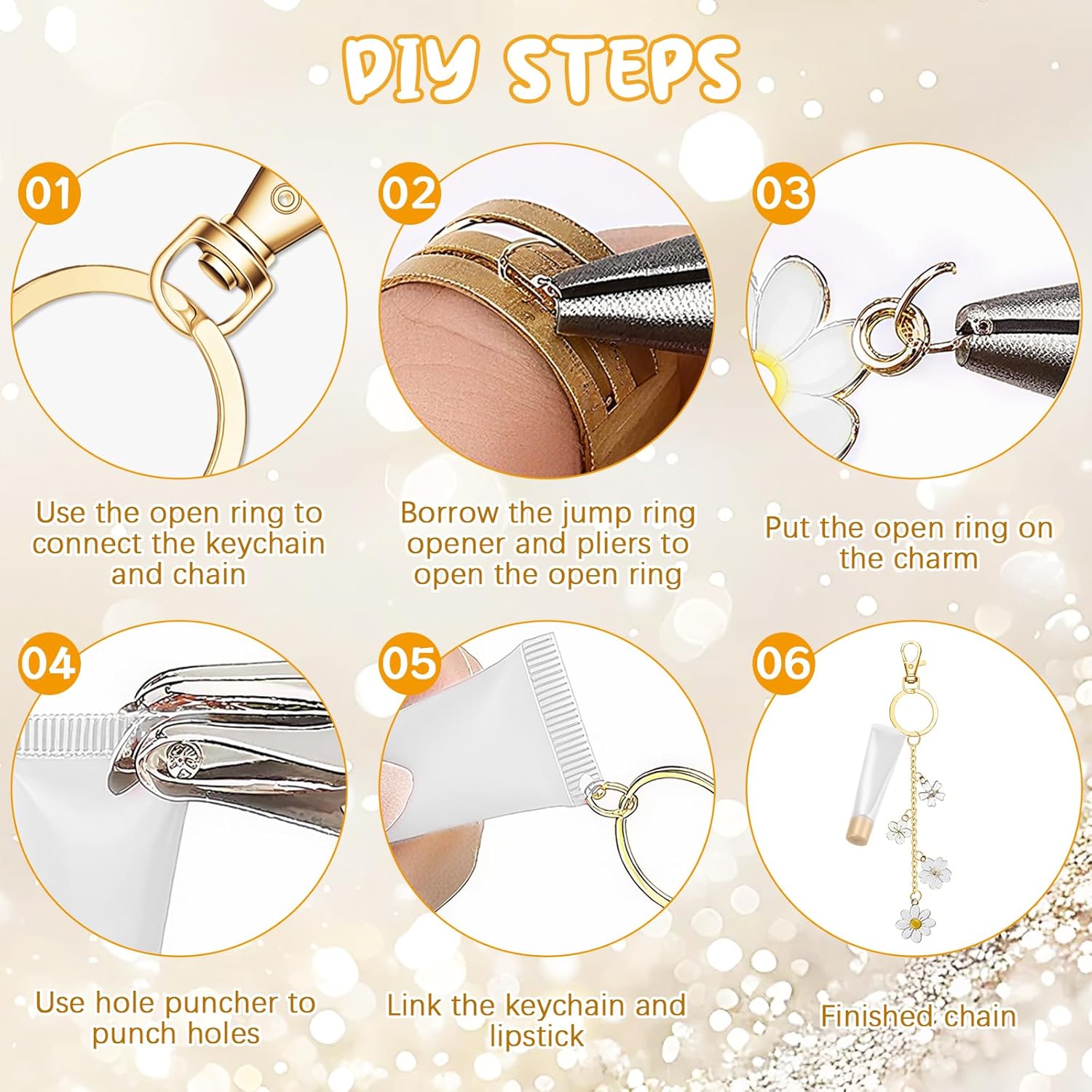 DIY STEPS

01

Use the open ring to connect the keychain and chain

02

Borrow the jump ring opener and pliers to open the open ring

03

Put the open ring on the charm

04

Use hole puncher to punch holes

05

Link the keychain and lipstick

06

Finished chain