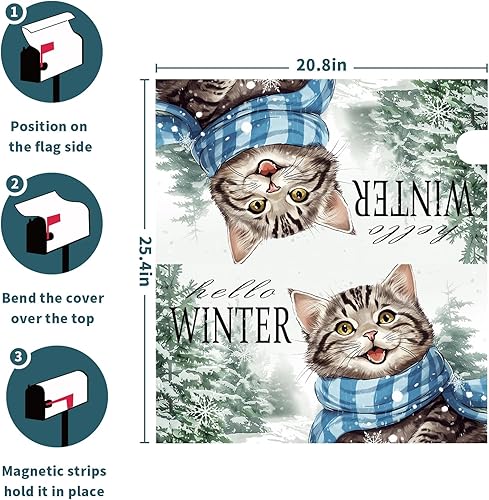 1

Position on the flag side

2

Bend the cover over the top

3

Magnetic strips hold it in place

20.8in

25.4in

hello
WINTER

hello
WINTER