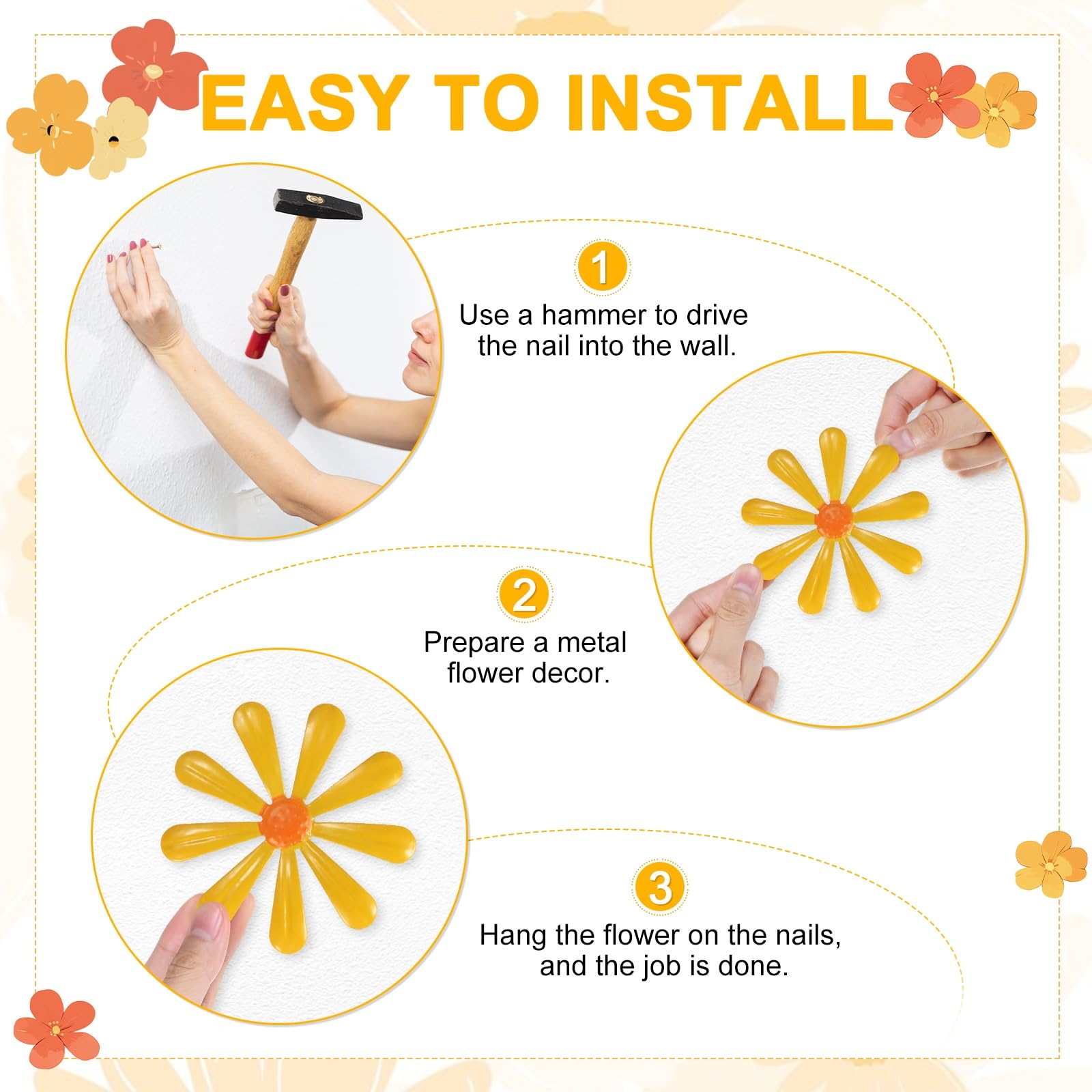 EASY TO INSTALL

1

Use a hammer to drive the nail into the wall.

2

Prepare a metal flower decor.

3

Hang the flower on the nails, and the job is done.