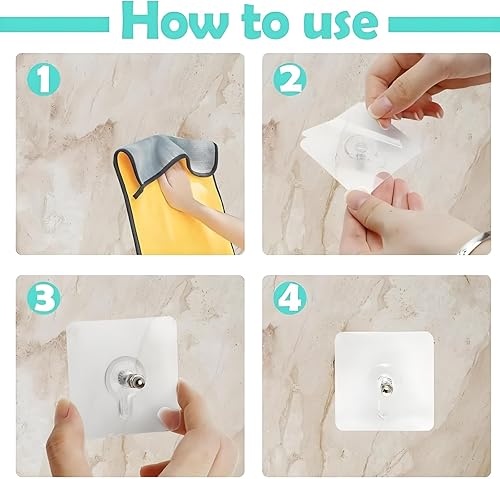 How to use

1

2

3

4