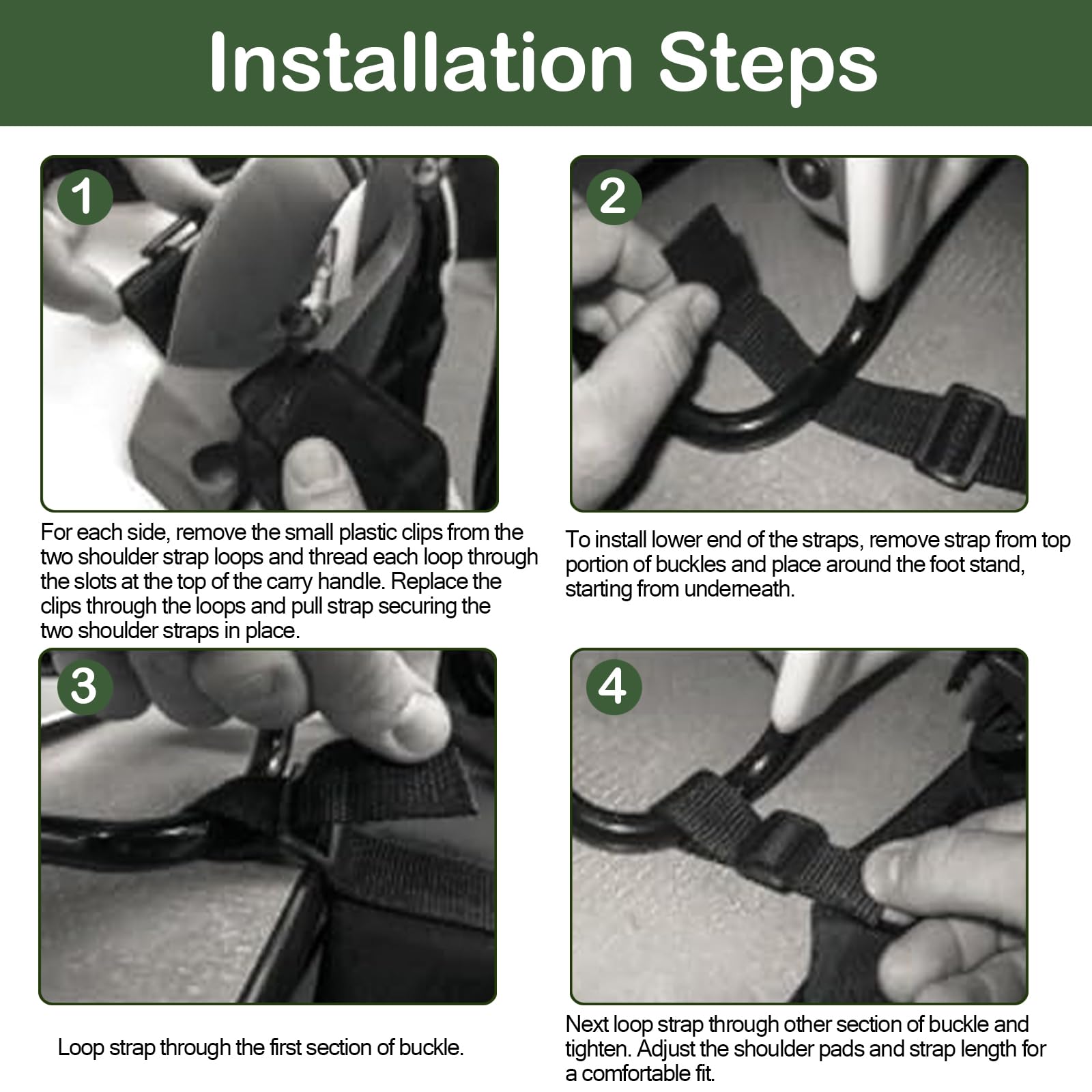 Installation Steps

1

For each side, remove the small plastic clips from the two shoulder strap loops and thread each loop through the slots at the top of the carry handle. Replace the clips through the loops and pull strap securing the two shoulder straps in place.

2

To install lower end of the straps, remove strap from top portion of buckles and place around the foot stand, starting from underneath.

3

Loop strap through the first section of buckle.

4

Next loop strap through other section of buckle and tighten. Adjust the shoulder pads and strap length for a comfortable fit.