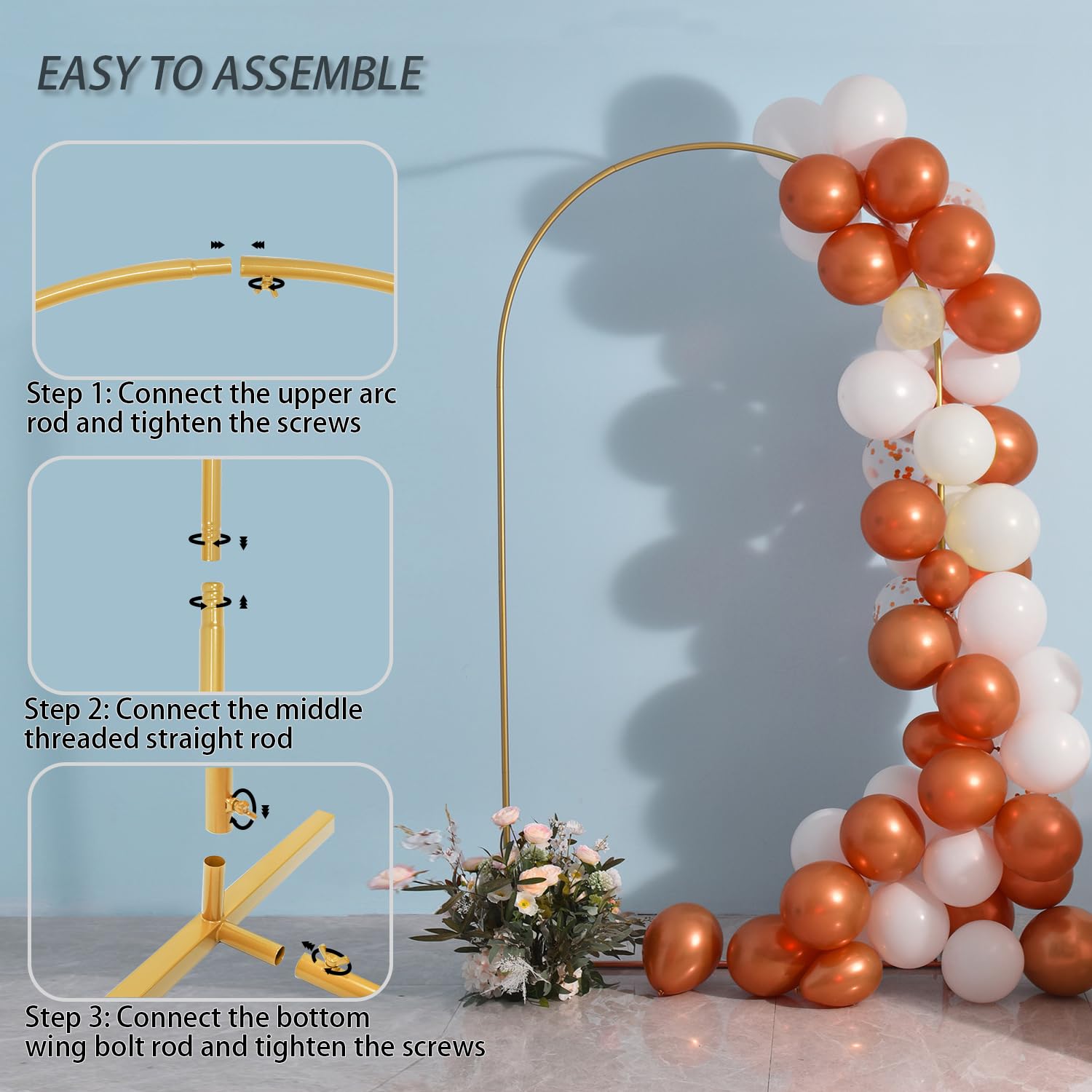 EASY TO ASSEMBLE

Step 1: Connect the upper arc rod and tighten the screws

Step 2: Connect the middle threaded straight rod

Step 3: Connect the bottom wing bolt rod and tighten the screws